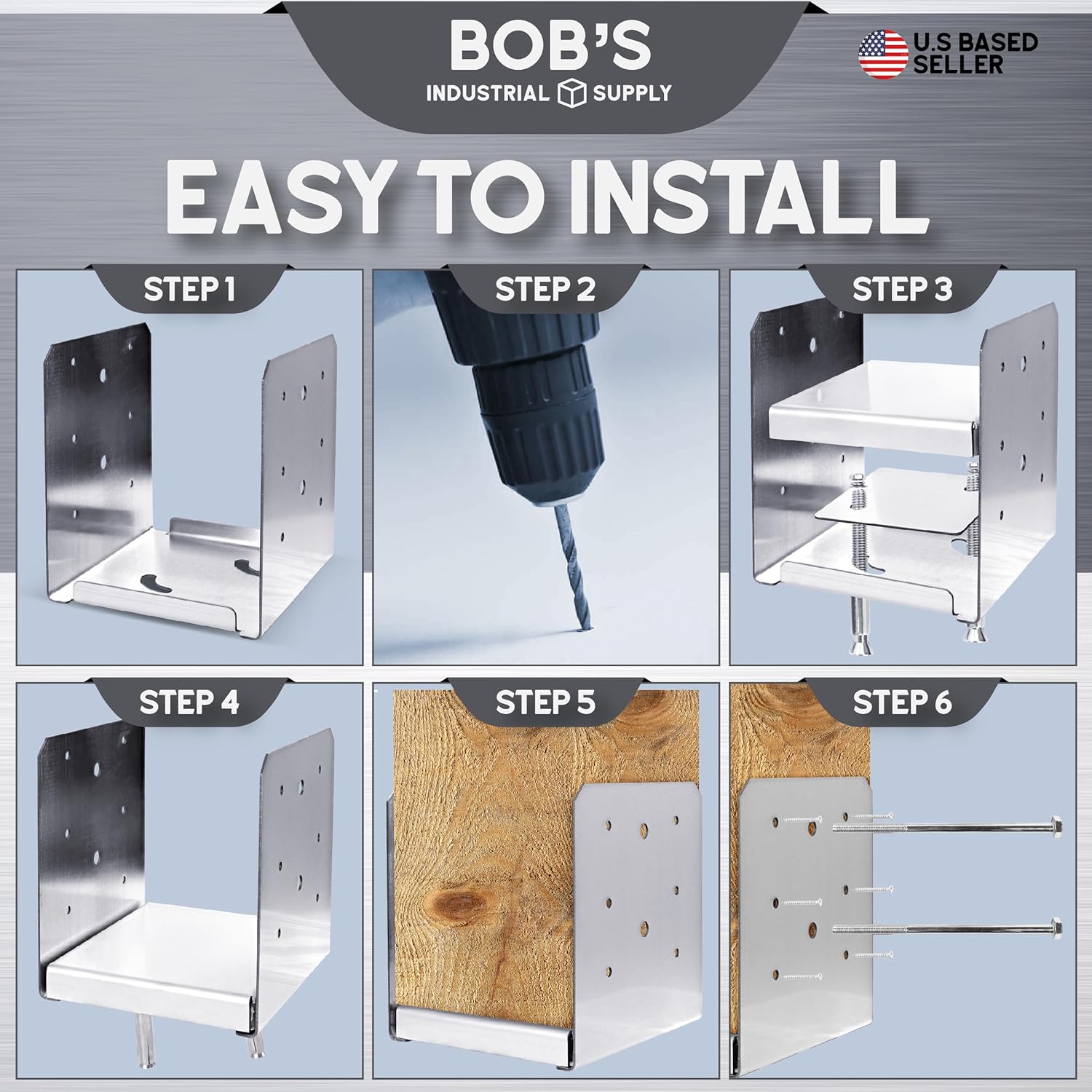 BOB'S
INDUSTRIAL SUPPLY

U.S BASED SELLER

EASY TO INSTALL

STEP 1

STEP 2

STEP 3

STEP 4

STEP 5

STEP 6