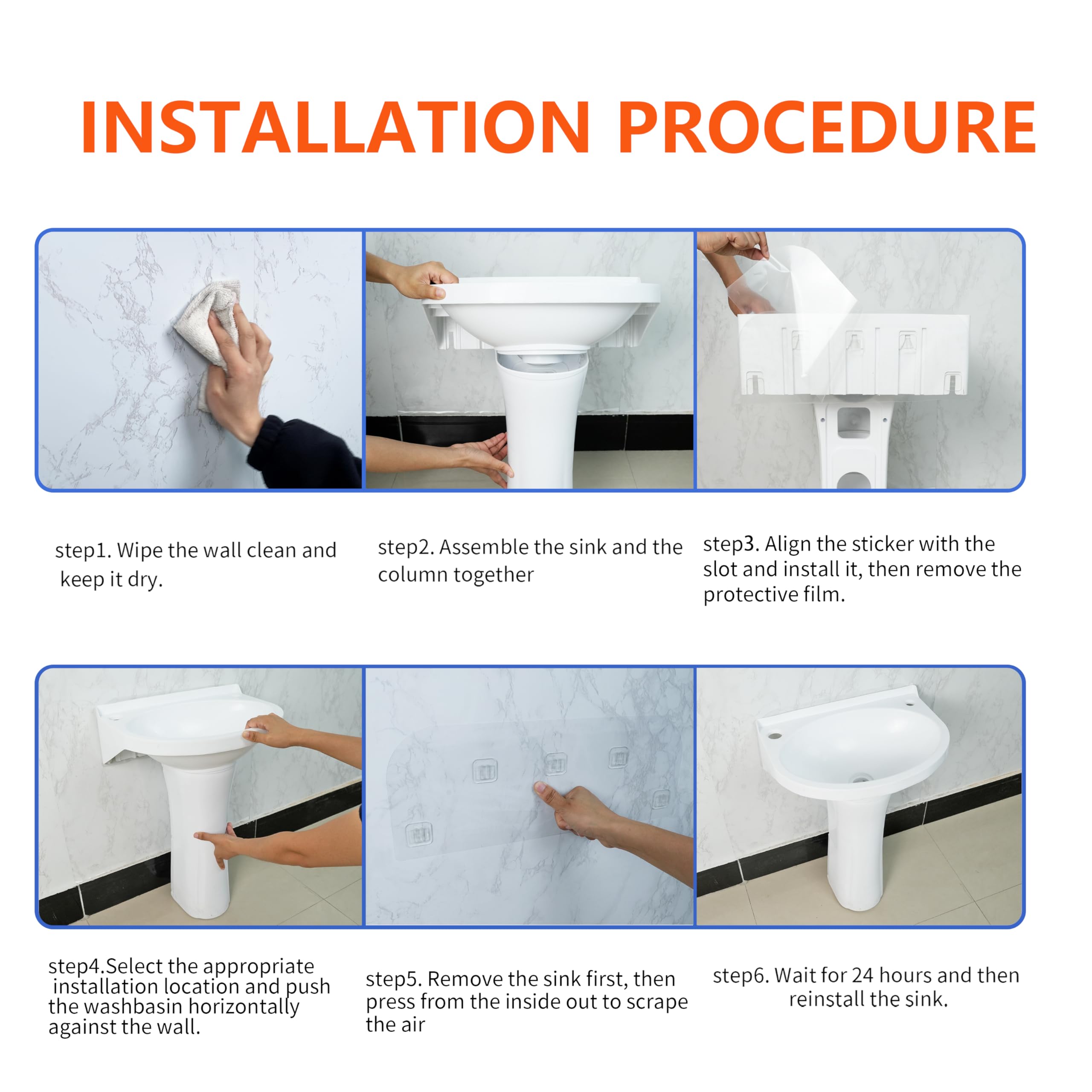 INSTALLATION PROCEDURE

step1. Wipe the wall clean and keep it dry.

step2. Assemble the sink and the column together

step3. Align the sticker with the slot and install it, then remove the protective film.

step4.Select the appropriate installation location and push the washbasin horizontally against the wall.

step5. Remove the sink first, then press from the inside out to scrape the air

step6. Wait for 24 hours and then reinstall the sink.