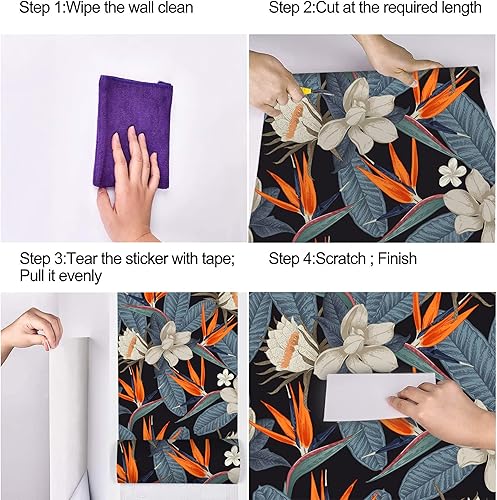 Step 1:Wipe the wall clean

Step 2:Cut at the required length

Step 3:Tear the sticker with tape; Pull it evenly

Step 4:Scratch ; Finish