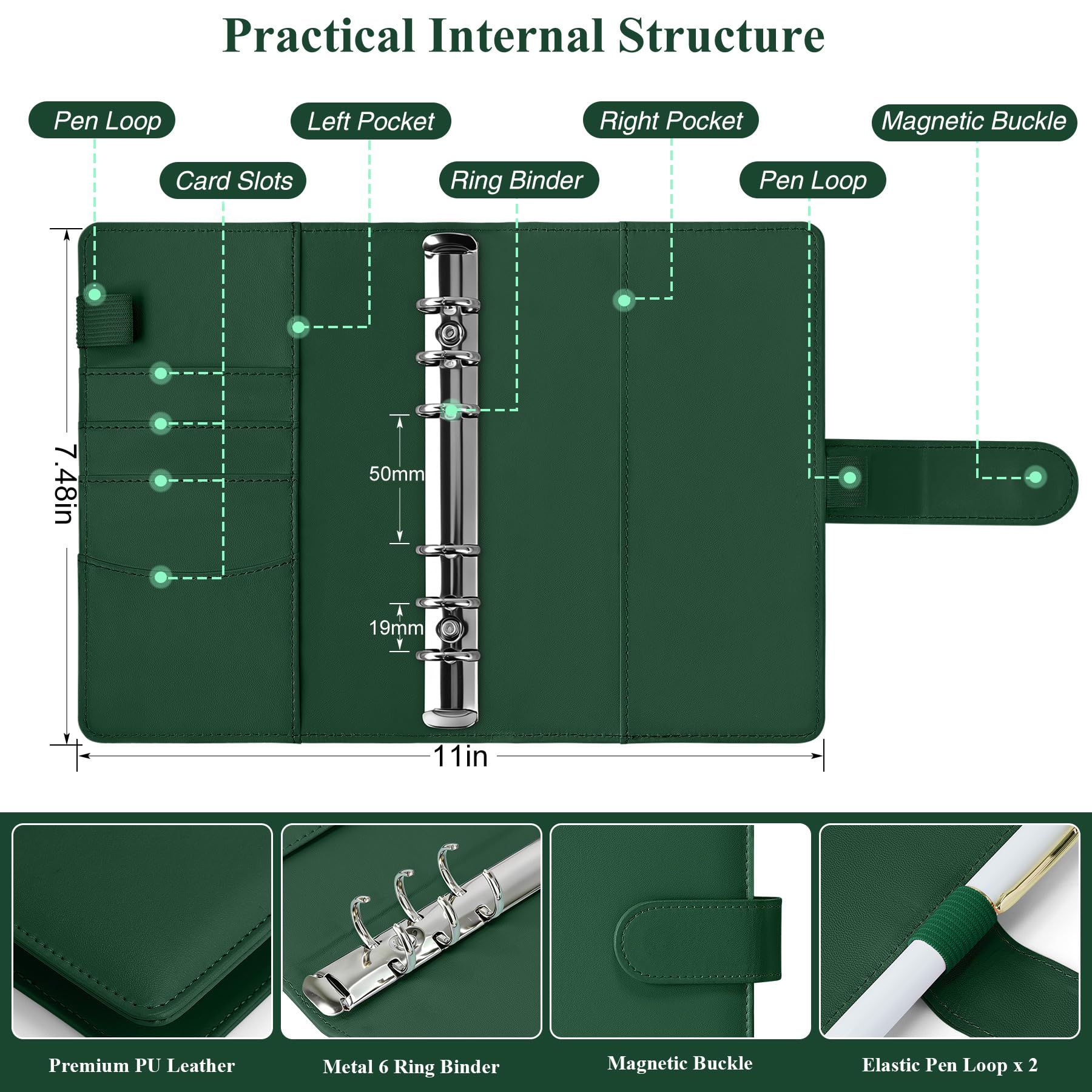 Practical Internal Structure

Pen Loop

Left Pocket

Right Pocket

Magnetic Buckle

Card Slots

Ring Binder

Pen Loop

7.48in

50mm

19mm

11in

Premium PU Leather

Metal 6 Ring Binder

Magnetic Buckle

Elastic Pen Loop x 2