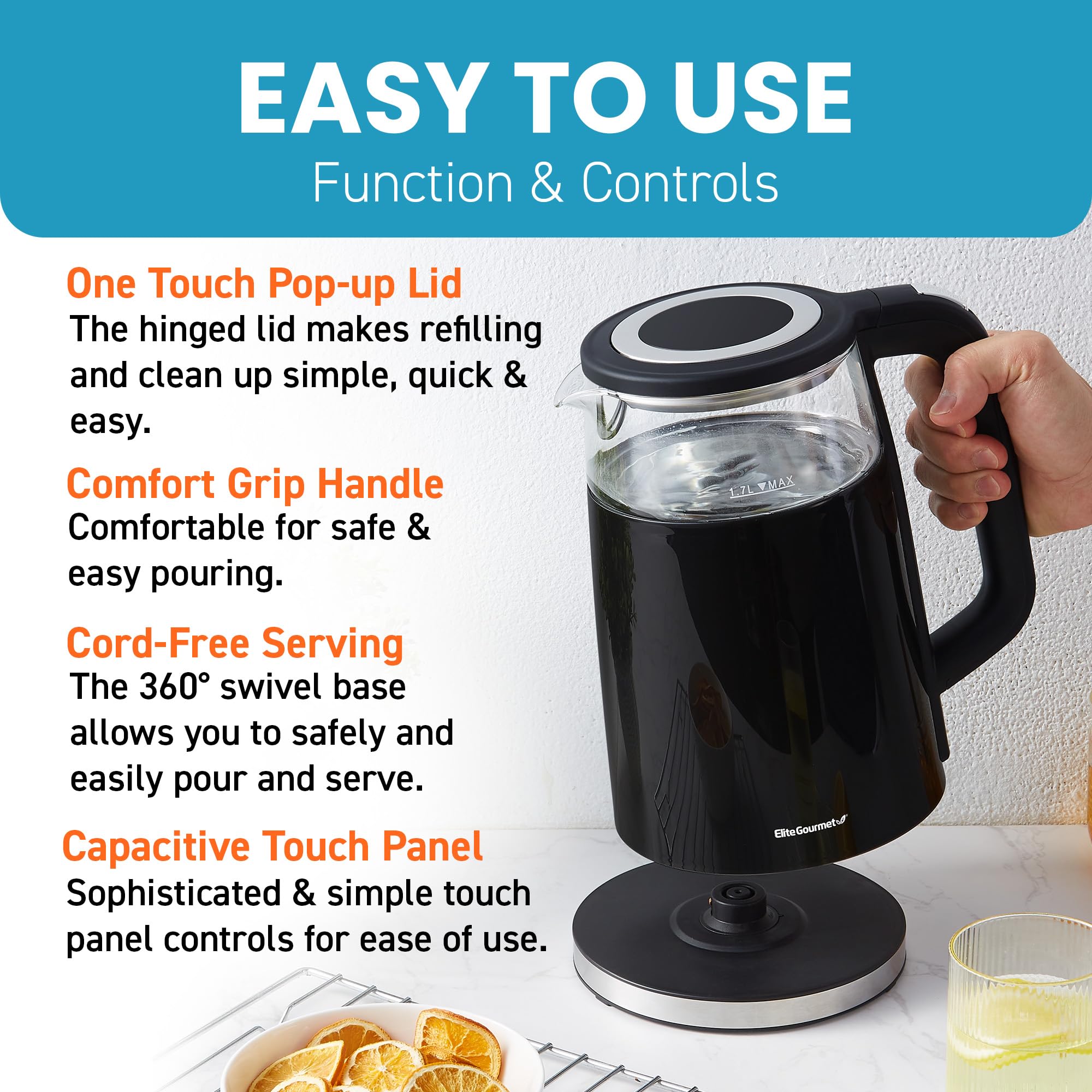 EASY TO USE
Function & Controls

One Touch Pop-up Lid
The hinged lid makes refilling and clean up simple, quick & easy.

Comfort Grip Handle
Comfortable for safe & easy pouring.

Cord-Free Serving
The 360° swivel base allows you to safely and easily pour and serve.

Capacitive Touch Panel
Sophisticated & simple touch panel controls for ease of use.

1.7L MAX

Elite Gourmet