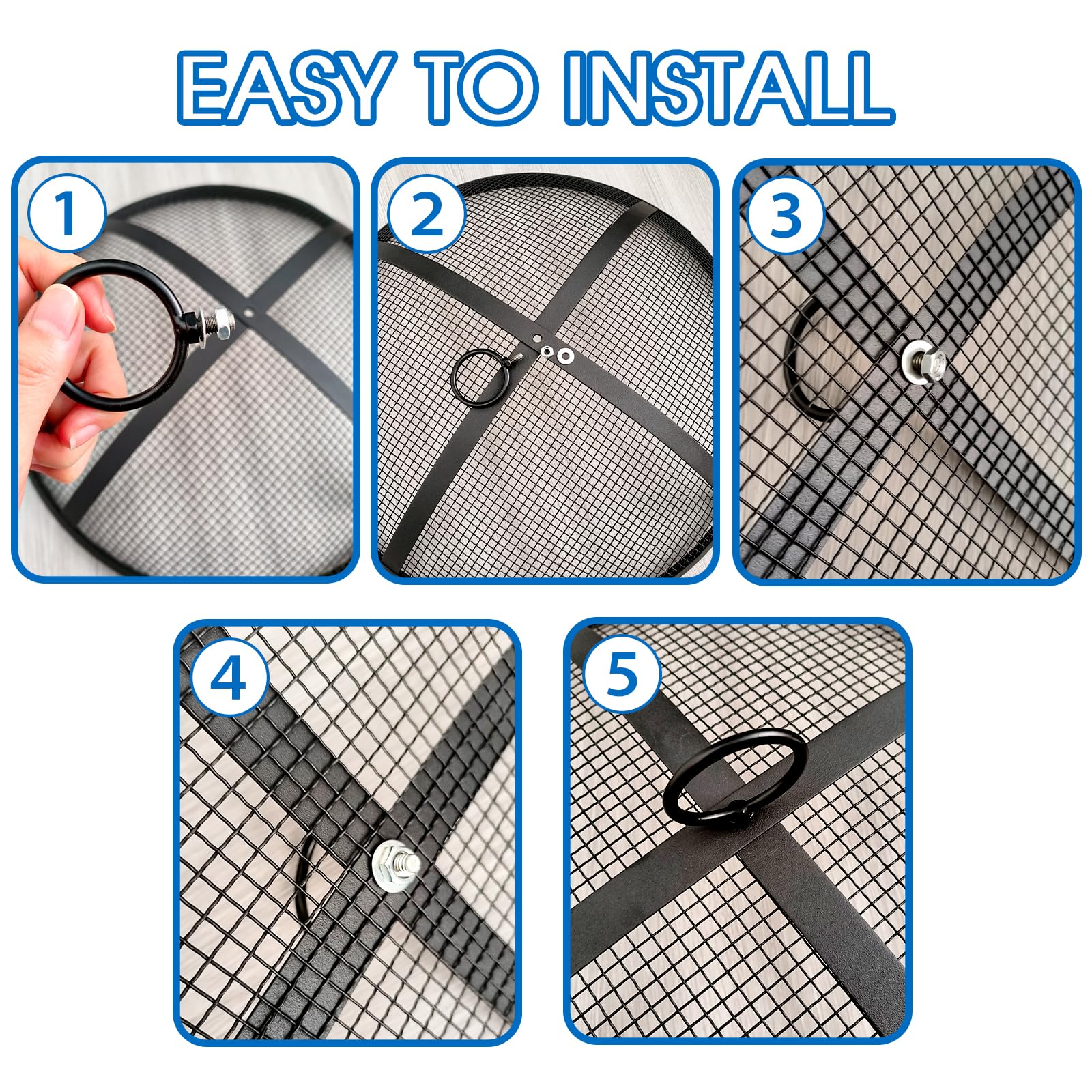 EASY TO INSTALL

1

2

3

4

5