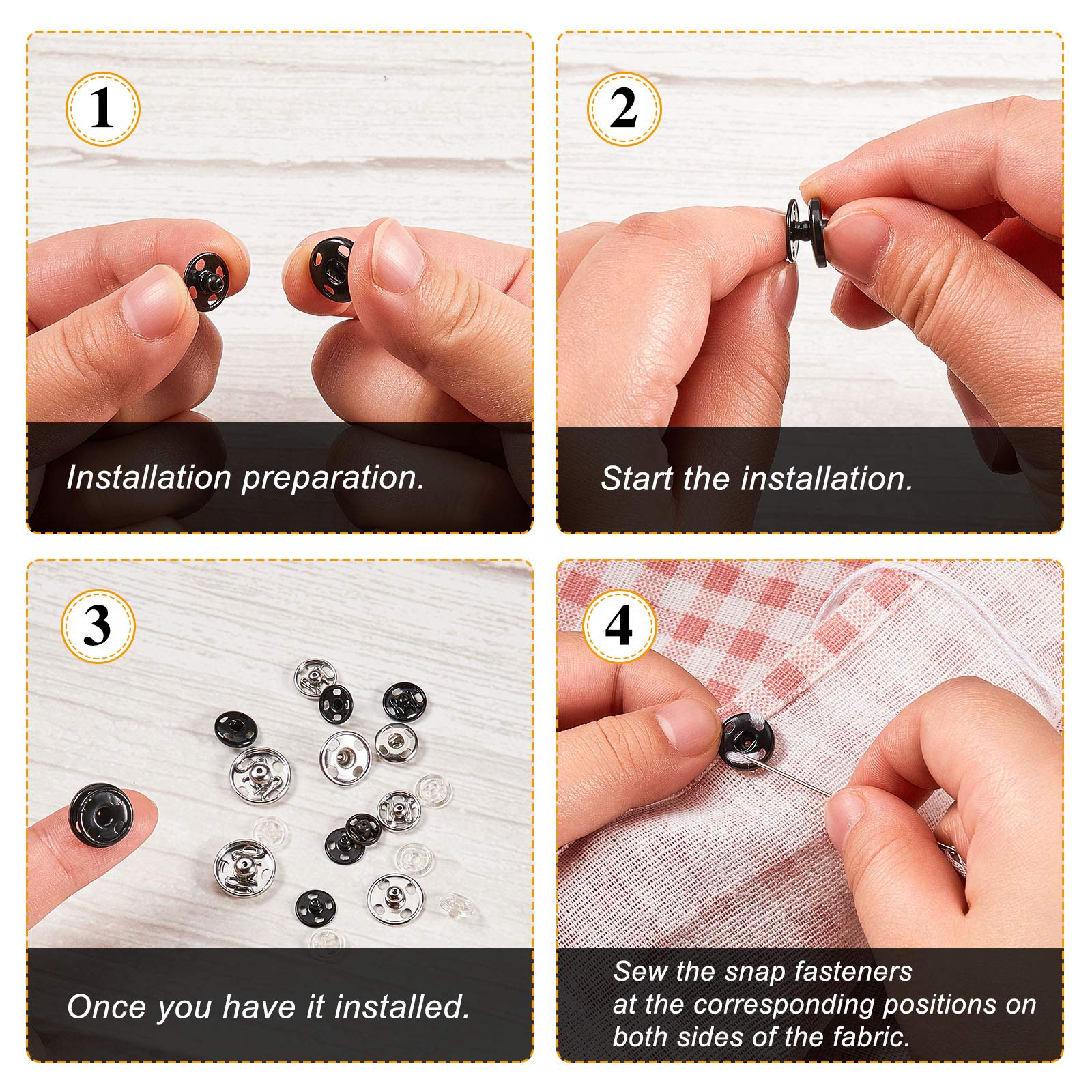 1

Installation preparation.

2

Start the installation.

3

Once you have it installed.

4

Sew the snap fasteners at the corresponding positions on both sides of the fabric.