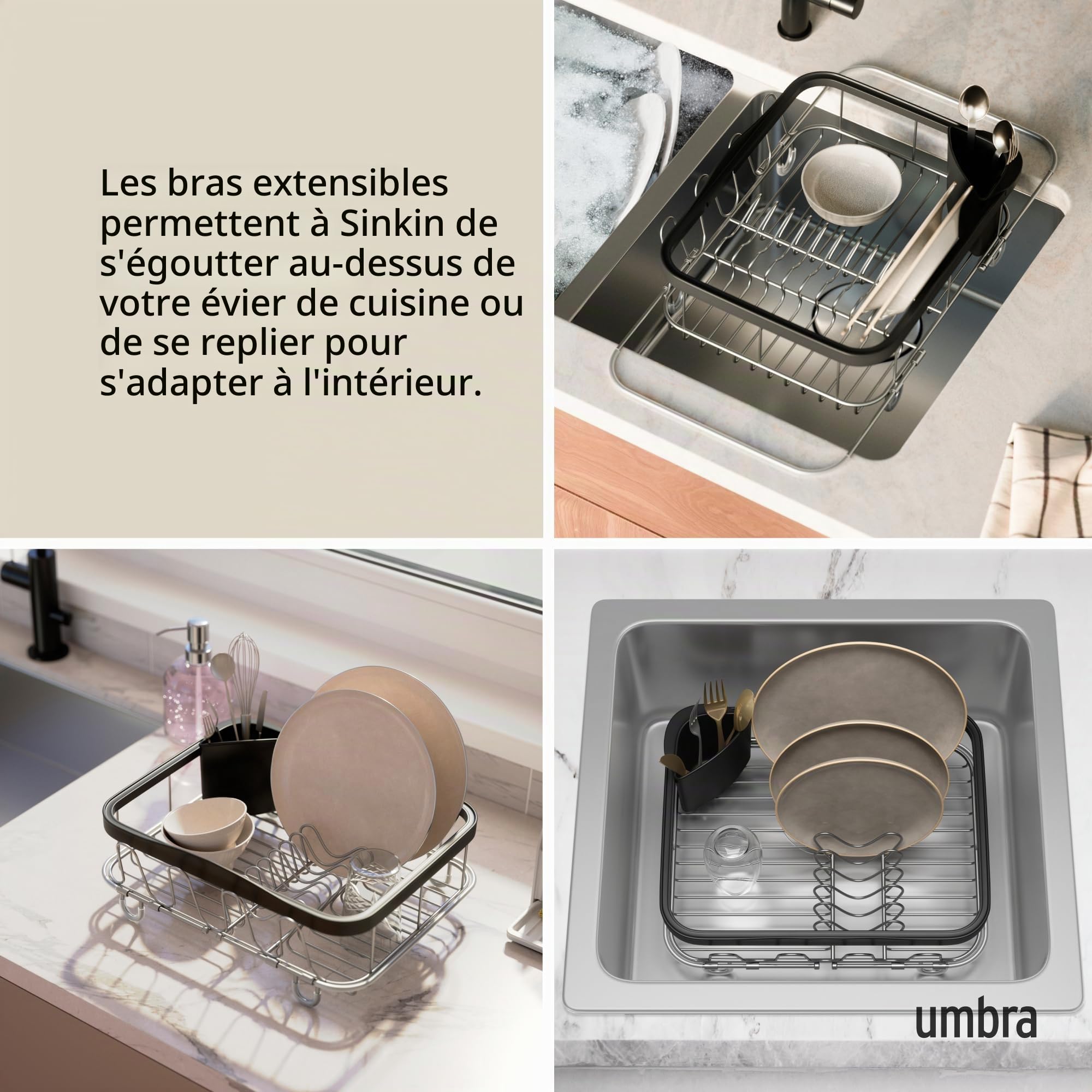 Les bras extensibles permettent à Sinkin de s'égoutter au-dessus de votre évier de cuisine ou de se replier pour s'adapter à l'intérieur.

umbra