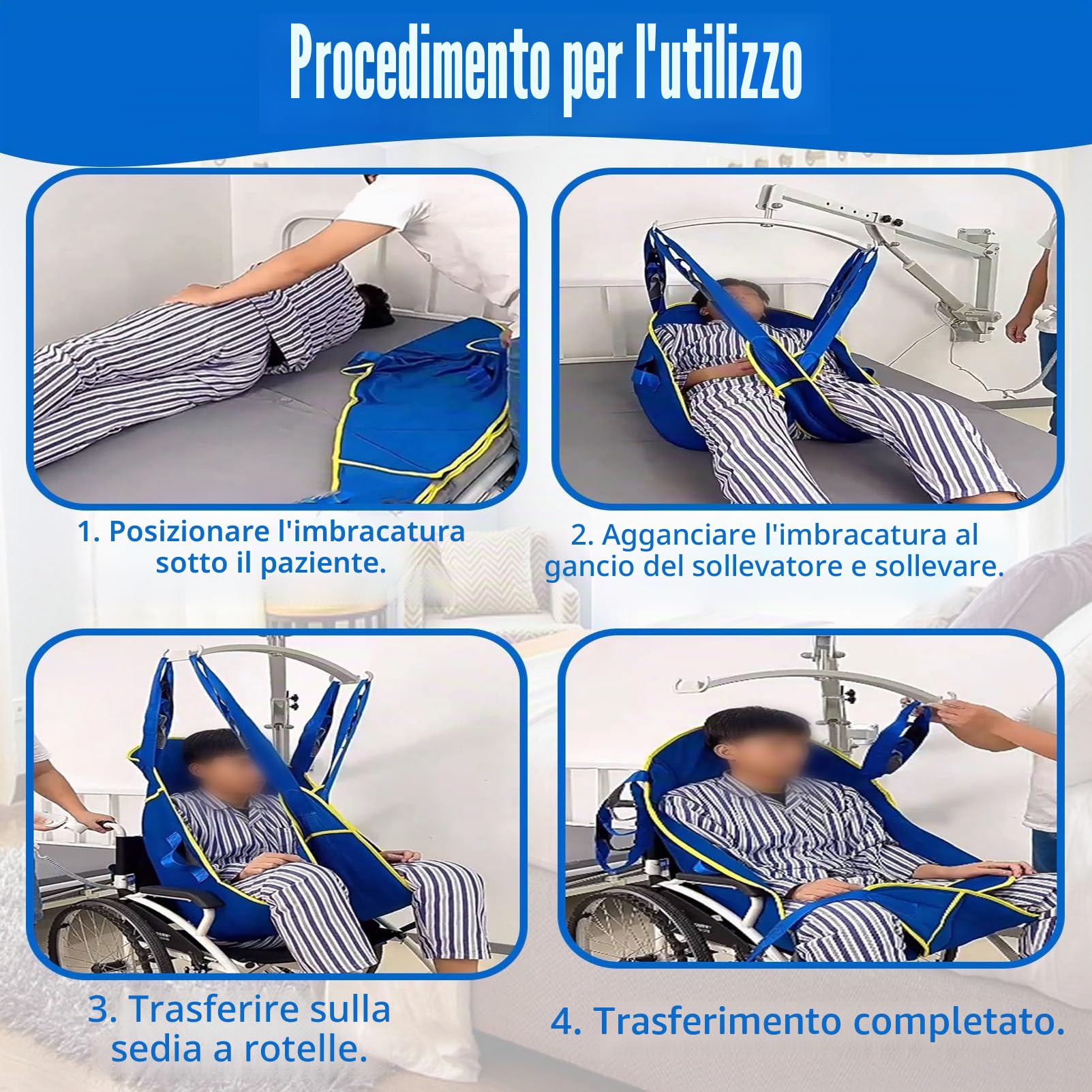 Procedimento per l'utilizzo

1. Posizionare l'imbracatura sotto il paziente.

2. Agganciare l'imbracatura al gancio del sollevatore e sollevare.

3. Trasferire sulla sedia a rotelle.

4. Trasferimento completato.