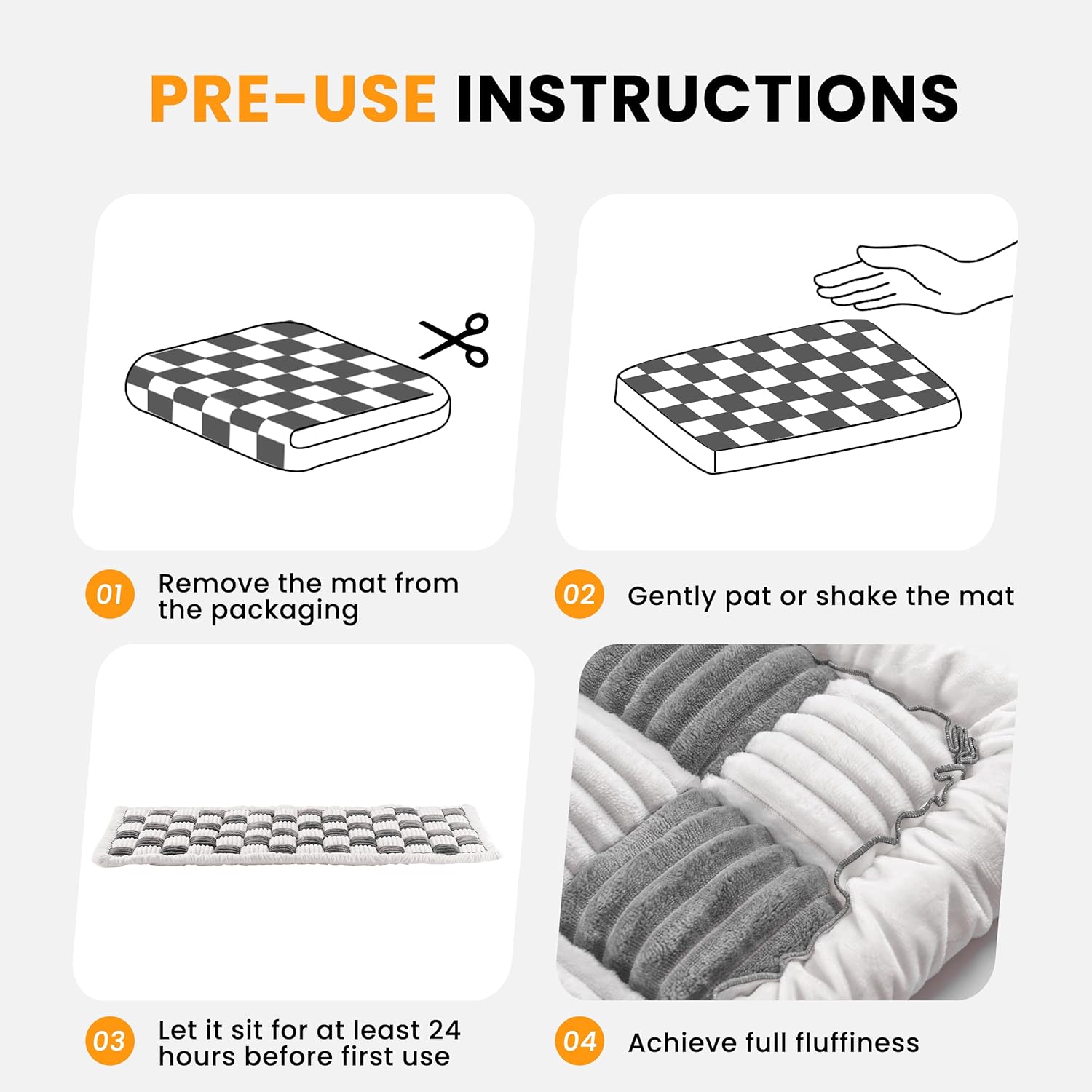 PRE-USE INSTRUCTIONS

01 Remove the mat from the packaging

02 Gently pat or shake the mat

03 Let it sit for at least 24 hours before first use

04 Achieve full fluffiness