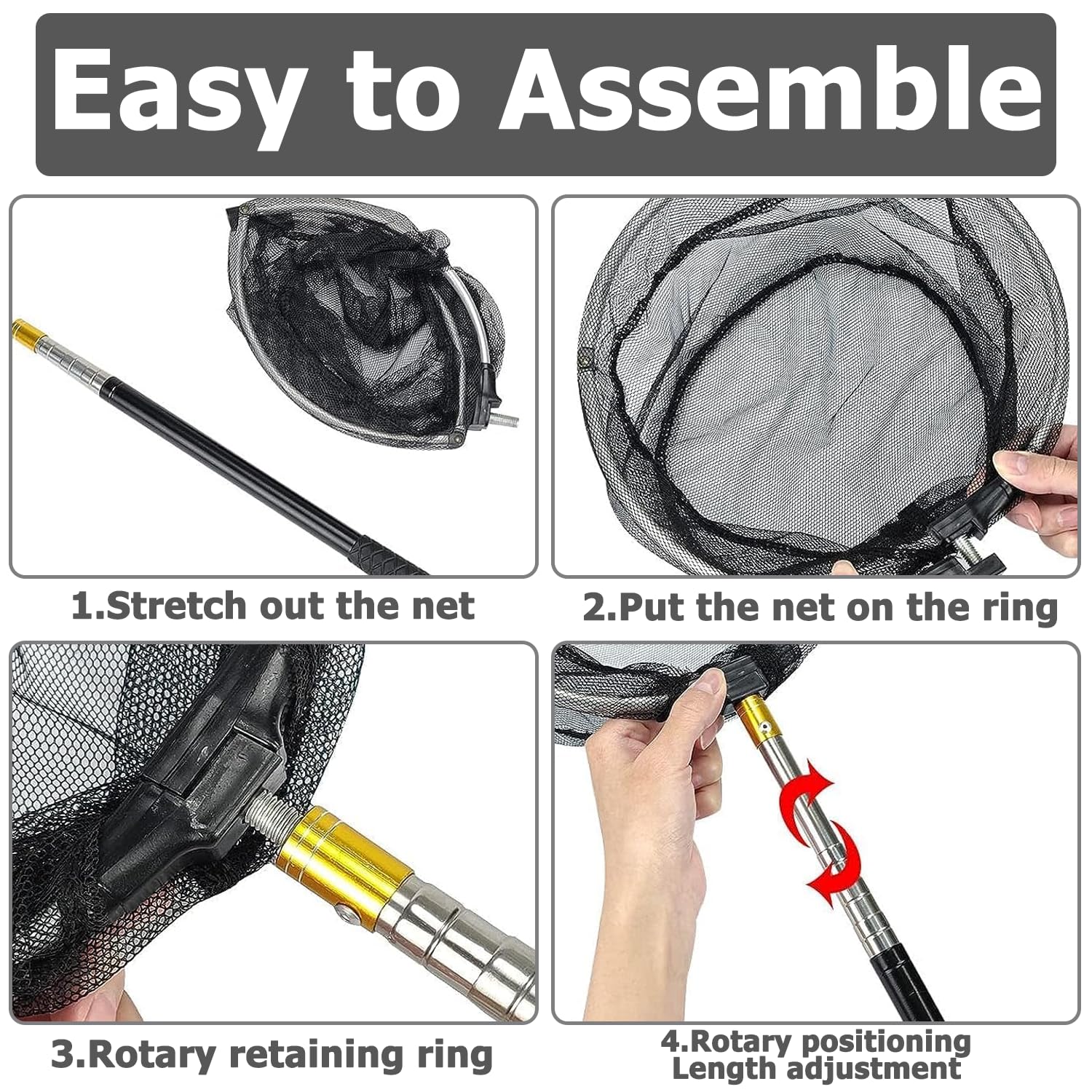 Easy to Assemble

1.Stretch out the net

2.Put the net on the ring

3.Rotary retaining ring

4.Rotary positioning
Length adjustment