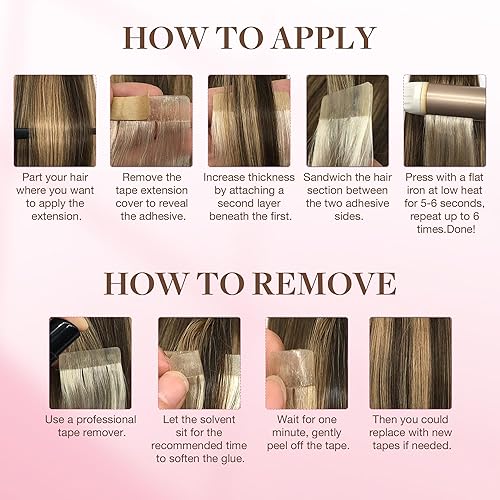 HOW TO APPLY

Part your hair where you want to apply the extension.

Remove the tape extension cover to reveal the adhesive.

Increase thickness by attaching a second layer beneath the first.

Sandwich the hair section between the two adhesive sides.

Press with a flat iron at low heat for 5-6 seconds, repeat up to 6 times.Done!

HOW TO REMOVE

Use a professional tape remover.

Let the solvent sit for the recommended time to soften the glue.

Wait for one minute, gently peel off the tape.

Then you could replace with new tapes if needed.