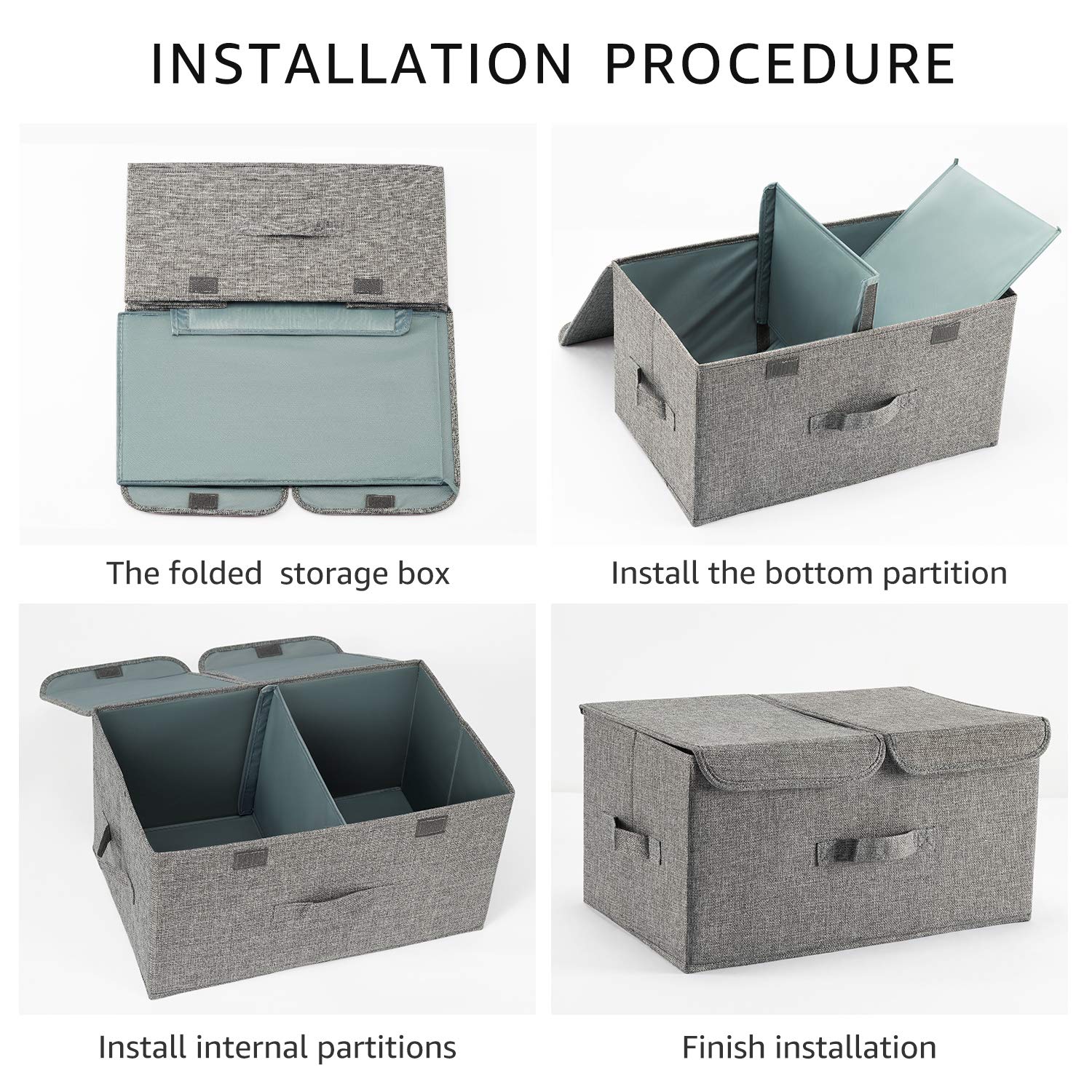 INSTALLATION PROCEDURE

The folded storage box

Install the bottom partition

Install internal partitions

Finish installation