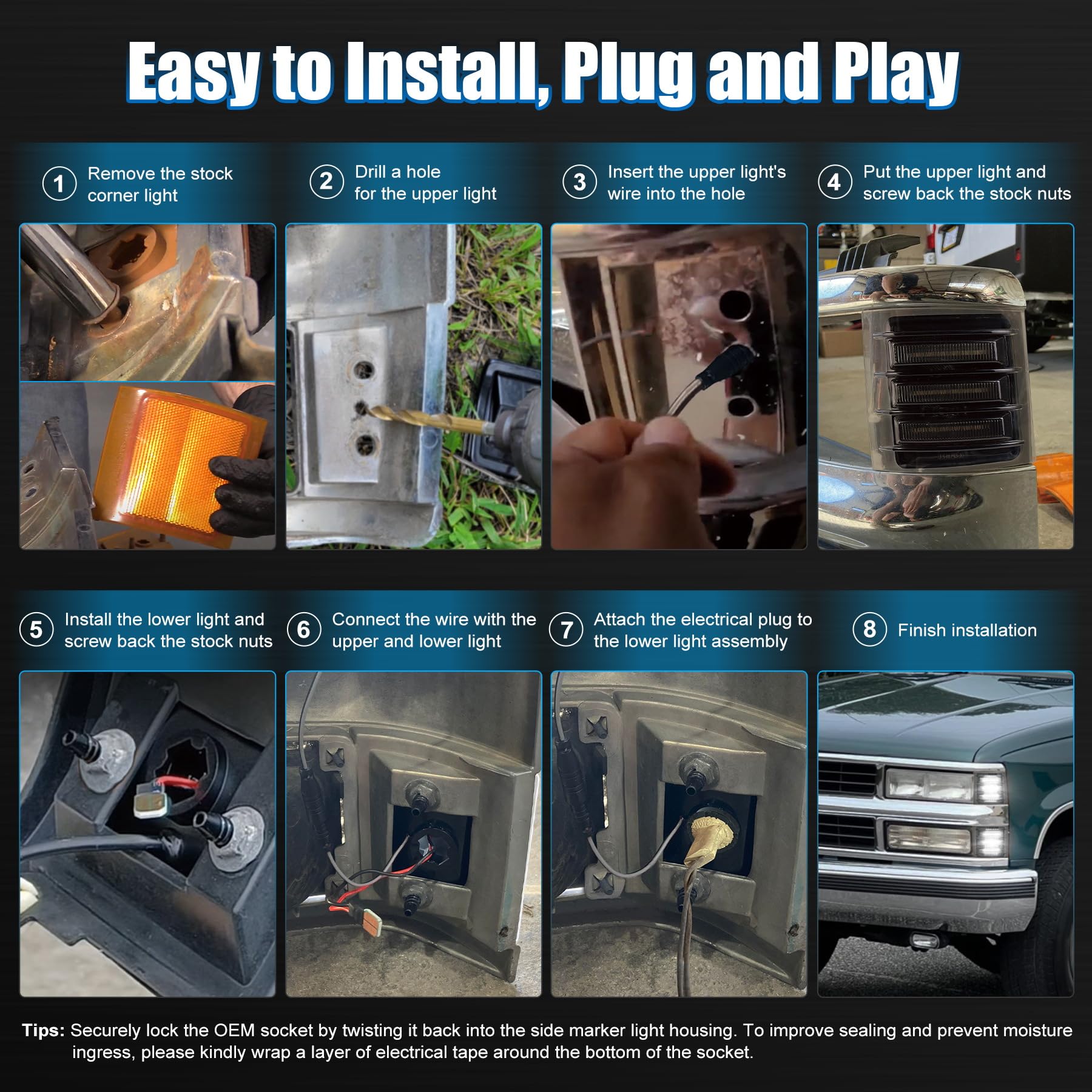 Easy to Install, Plug and Play

1 Remove the stock corner light

2 Drill a hole for the upper light

3 Insert the upper light's wire into the hole

4 Put the upper light and screw back the stock nuts

5 Install the lower light and screw back the stock nuts

6 Connect the wire with the upper and lower light

7 Attach the electrical plug to the lower light assembly

8 Finish installation

Tips: Securely lock the OEM socket by twisting it back into the side marker light housing. To improve sealing and prevent moisture ingress, please kindly wrap a layer of electrical tape around the bottom of the socket.