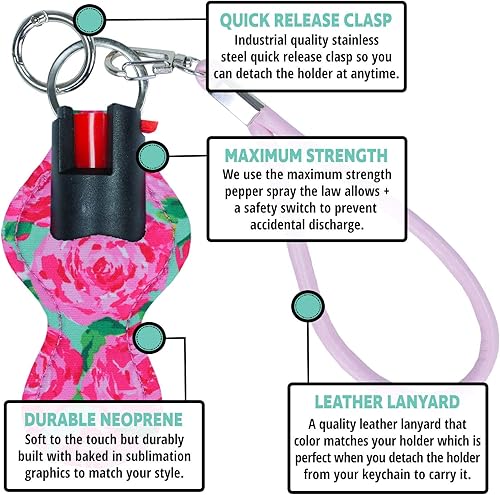 QUICK RELEASE CLASP
Industrial quality stainless steel quick release clasp so you can detach the holder at anytime.

MAXIMUM STRENGTH
We use the maximum strength pepper spray the law allows + a safety switch to prevent accidental discharge.

DURABLE NEOPRENE
Soft to the touch but durably built with baked in sublimation graphics to match your style.

LEATHER LANYARD
A quality leather lanyard that color matches your holder which is perfect when you detach the holder from your keychain to carry it.