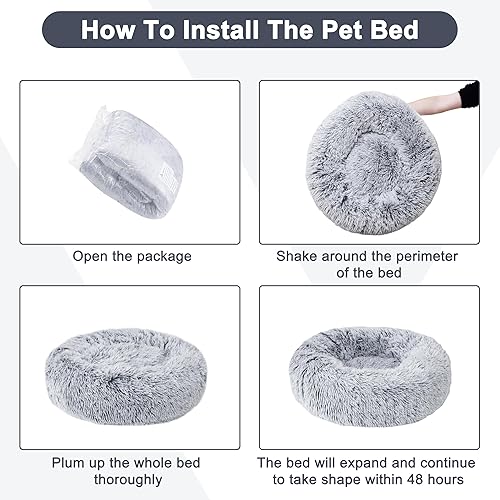 How To Install The Pet Bed

Open the package

Shake around the perimeter of the bed

Plum up the whole bed thoroughly

The bed will expand and continue to take shape within 48 hours