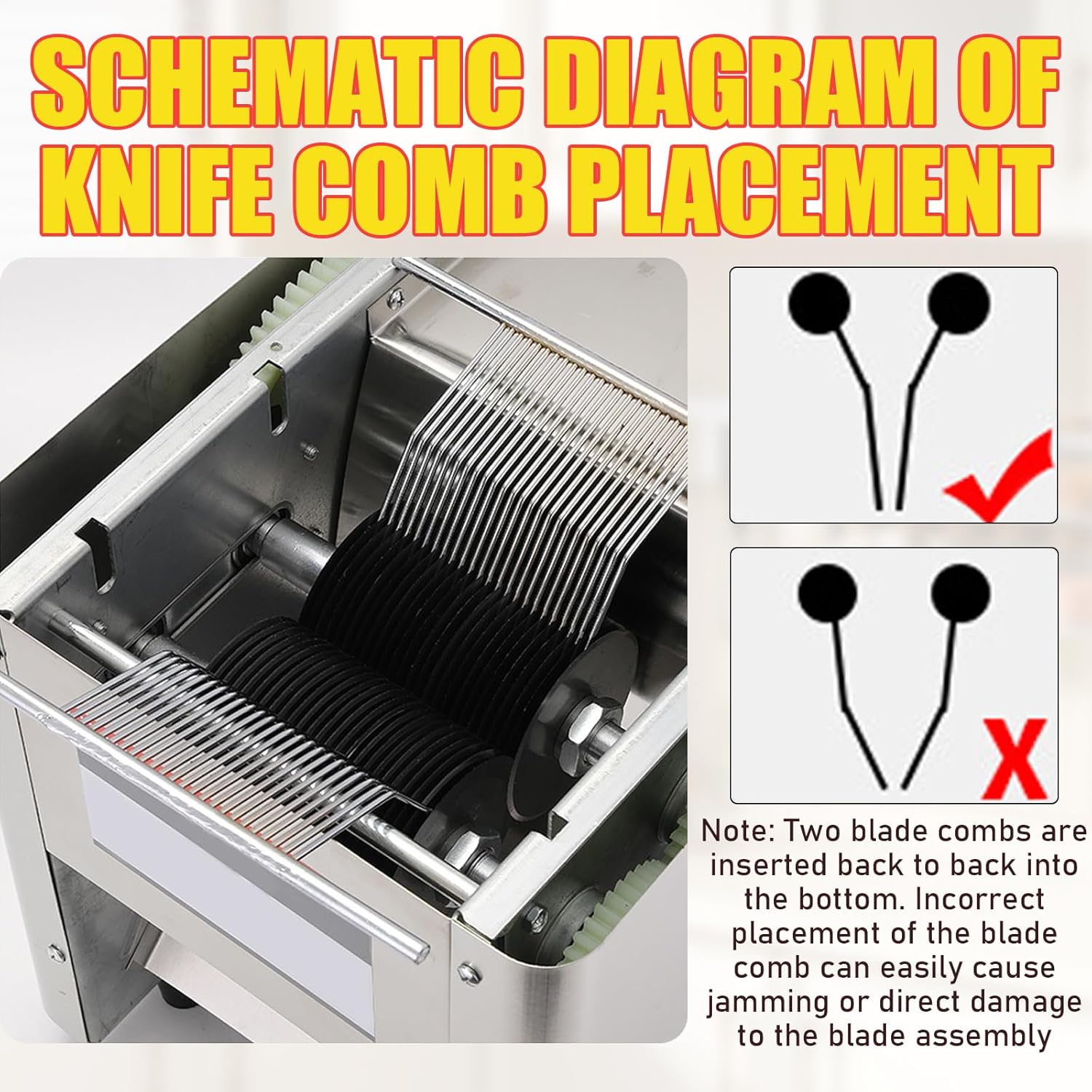 SCHEMATIC DIAGRAM OF KNIFE COMB PLACEMENT

X

Note: Two blade combs are inserted back to back into the bottom. Incorrect placement of the blade comb can easily cause jamming or direct damage to the blade assembly