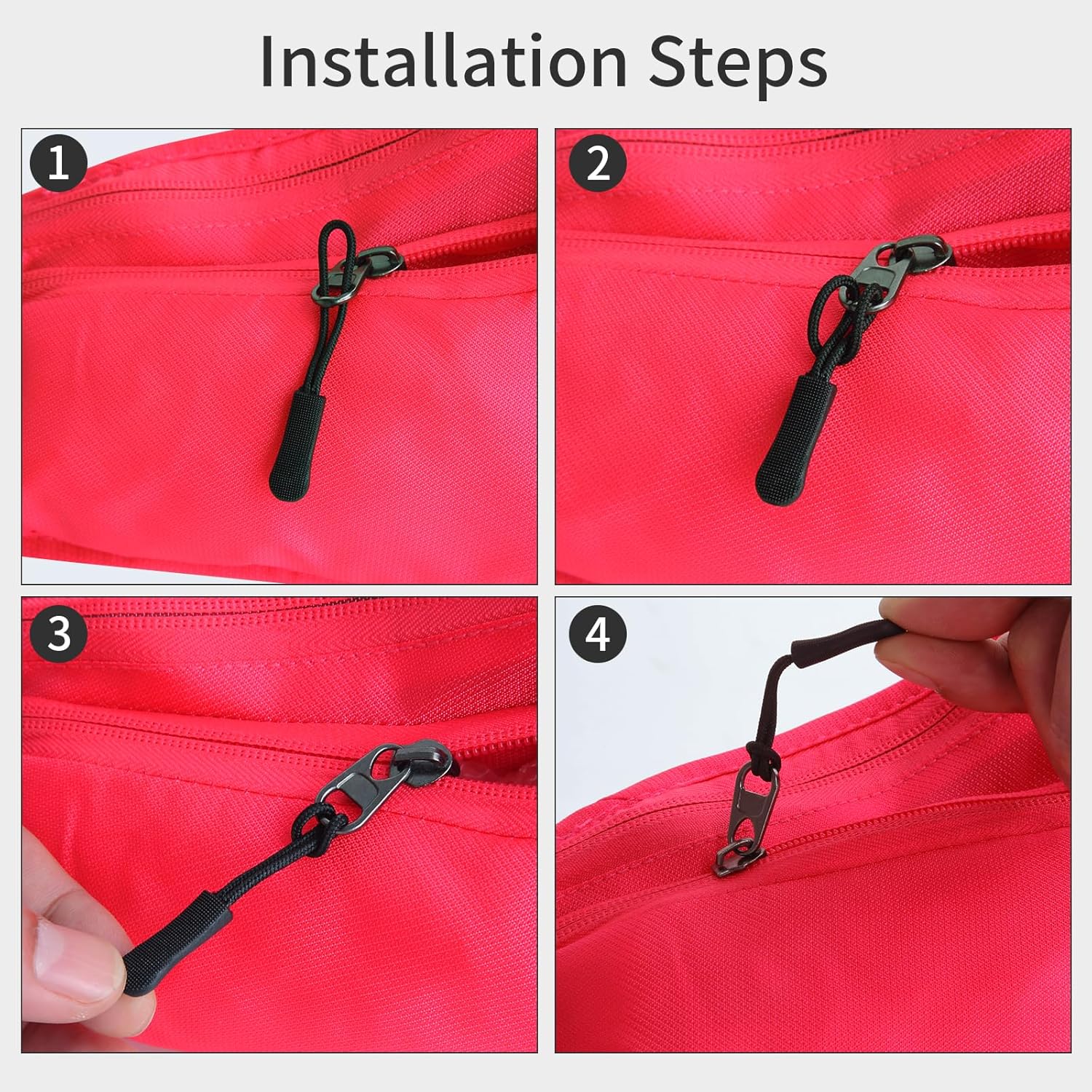 Installation Steps

1

2

3

4