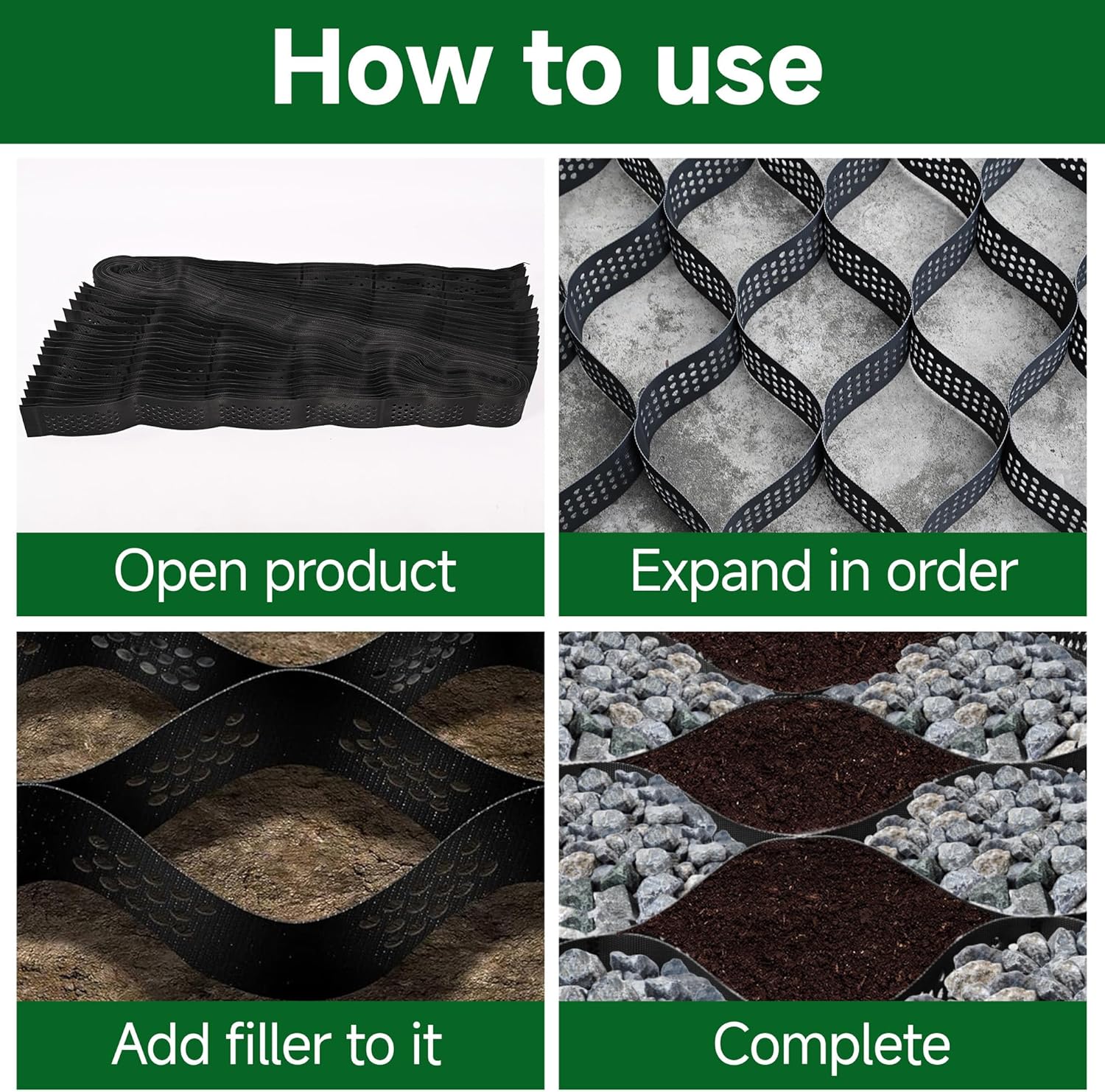 How to use

Open product

Expand in order

Add filler to it

Complete