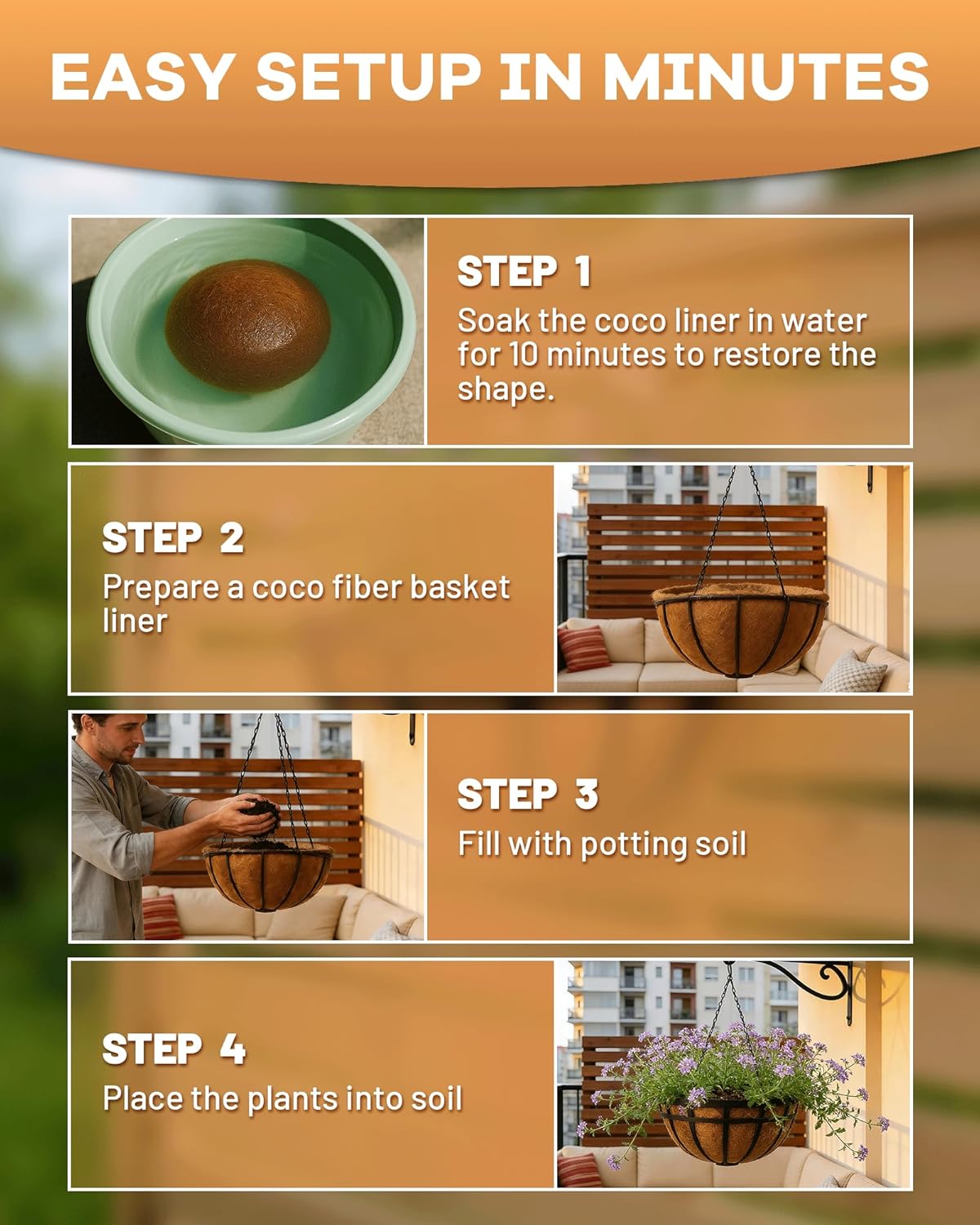 EASY SETUP IN MINUTES

STEP 1
Soak the coco liner in water for 10 minutes to restore the shape.

STEP 2
Prepare a coco fiber basket liner

STEP 3
Fill with potting soil

STEP 4
Place the plants into soil