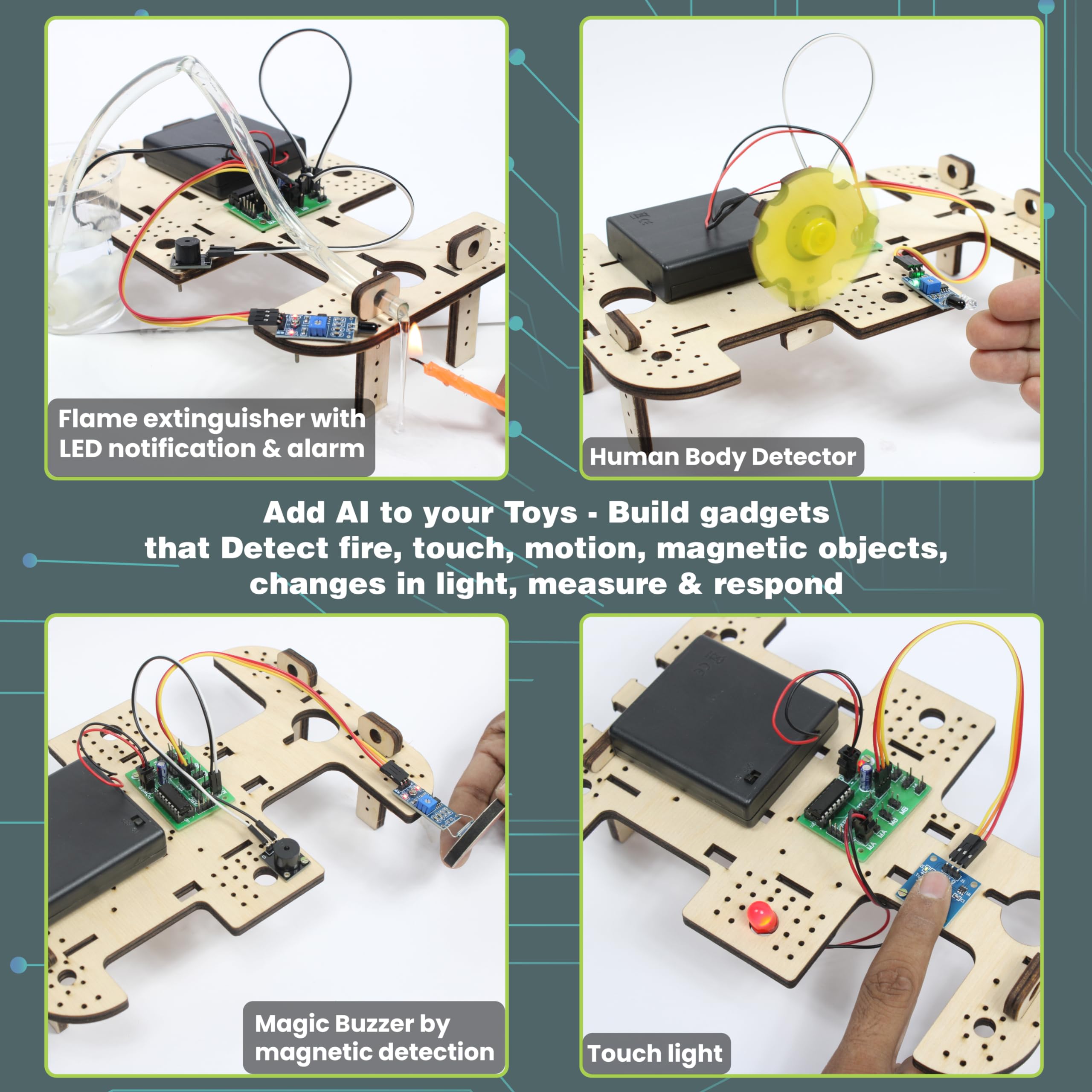 Flame extinguisher with LED notification & alarm

Human Body Detector

Add AI to your Toys - Build gadgets that Detect fire, touch, motion, magnetic objects, changes in light, measure & respond

Magic Buzzer by magnetic detection

Touch light