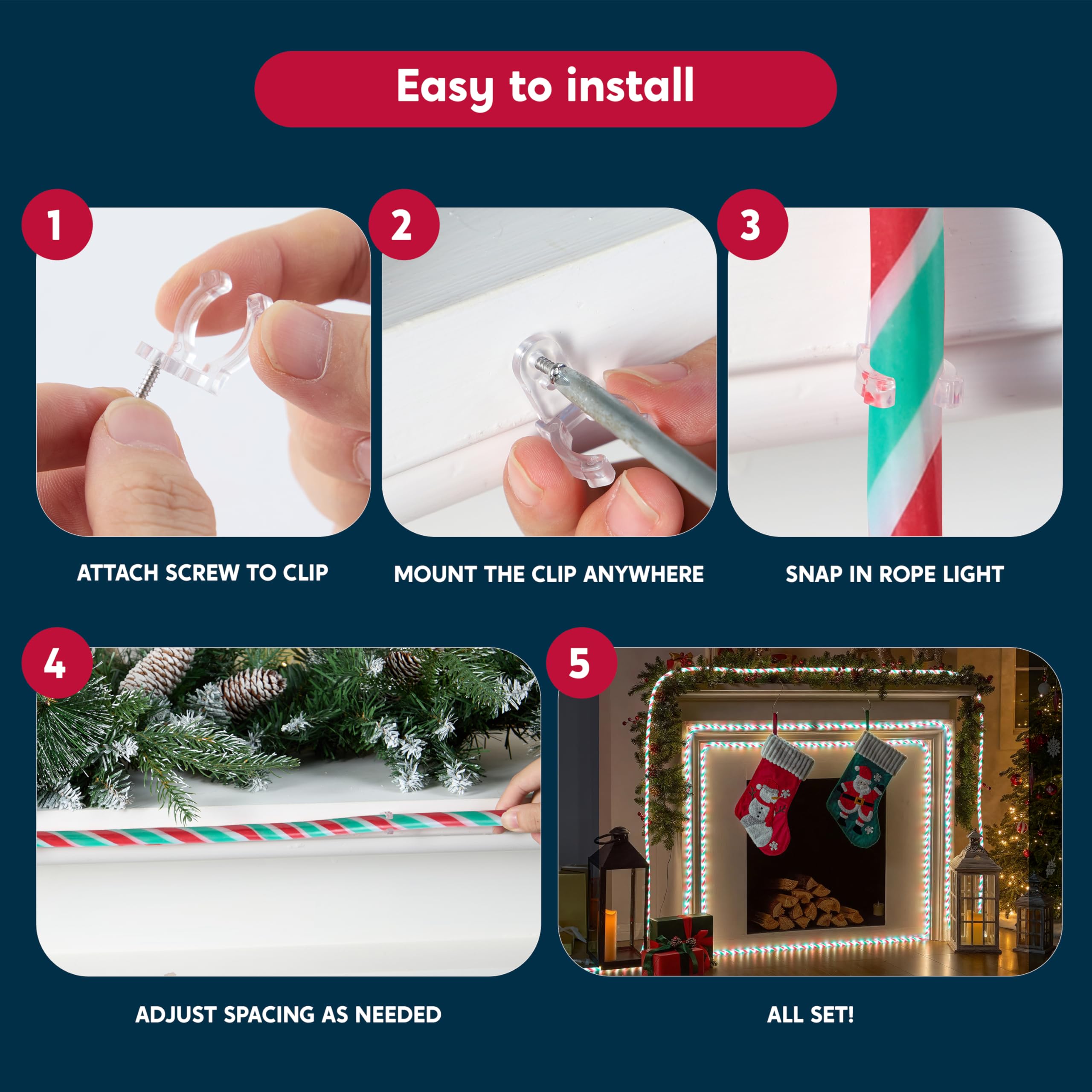 Easy to install

1

ATTACH SCREW TO CLIP

2

MOUNT THE CLIP ANYWHERE

3

SNAP IN ROPE LIGHT

4

ADJUST SPACING AS NEEDED

5

ALL SET!