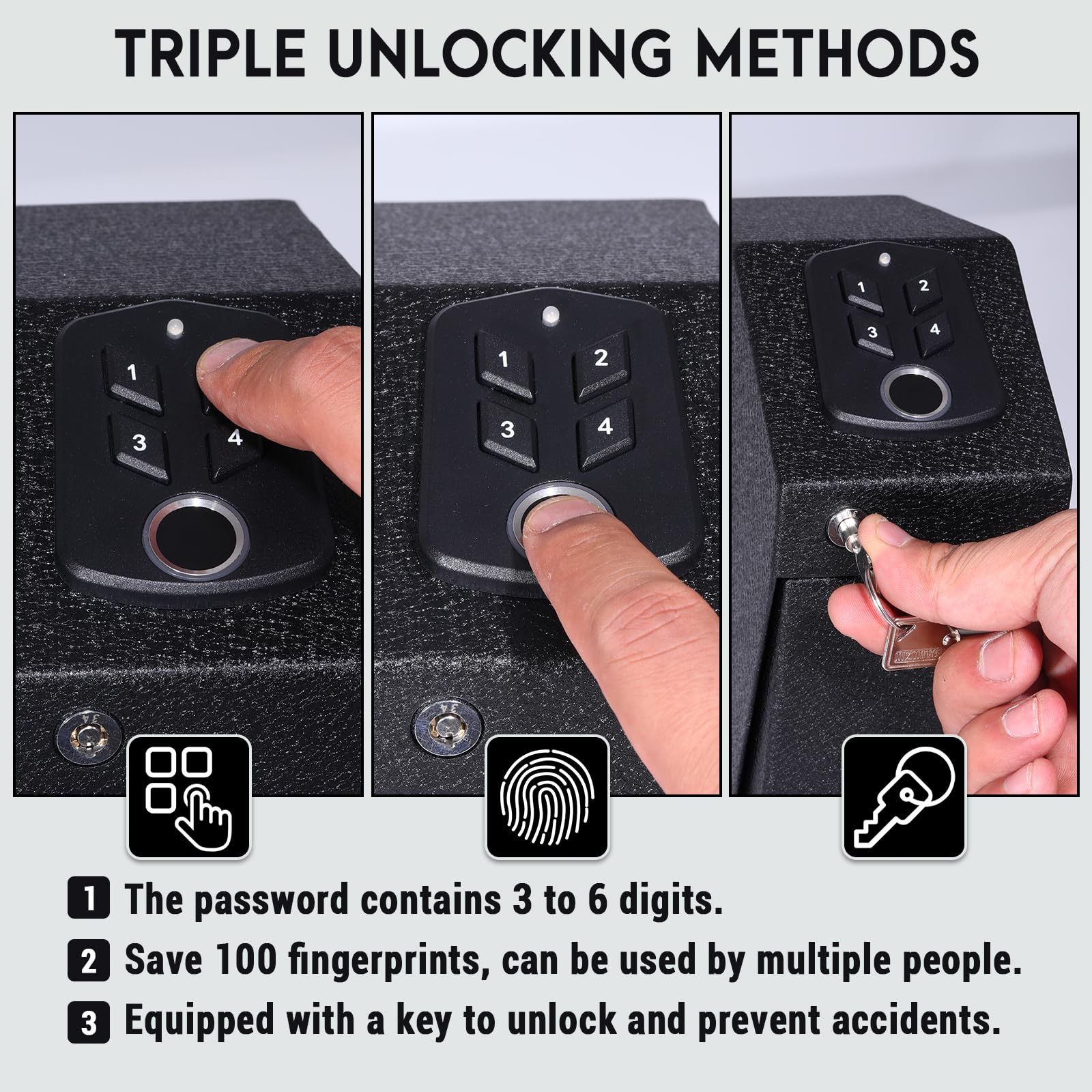 TRIPLE UNLOCKING METHODS

1
3
4

1
2
3
4

1
2
3
4

1 The password contains 3 to 6 digits.

2 Save 100 fingerprints, can be used by multiple people.

3 Equipped with a key to unlock and prevent accidents.