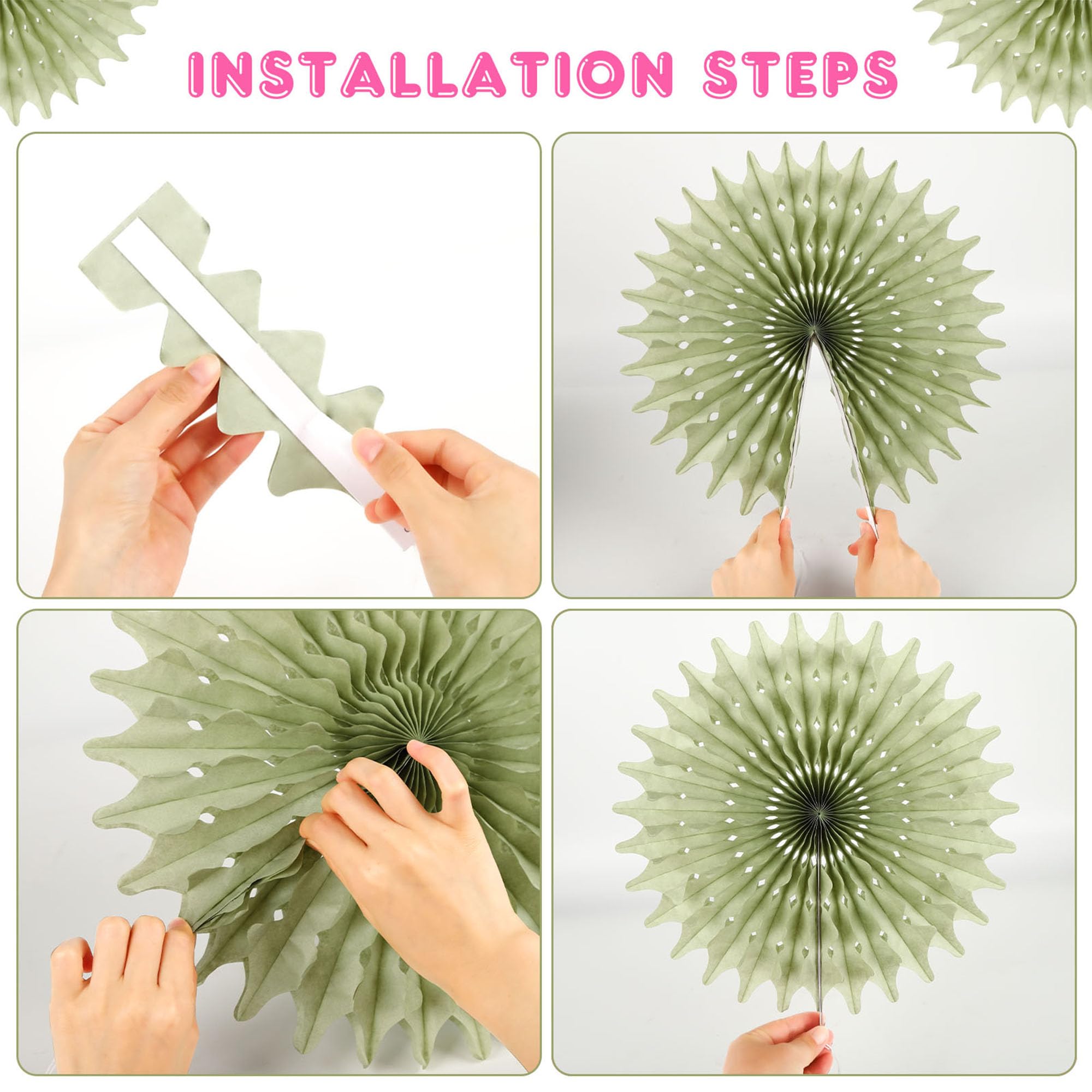 INSTALLATION STEPS