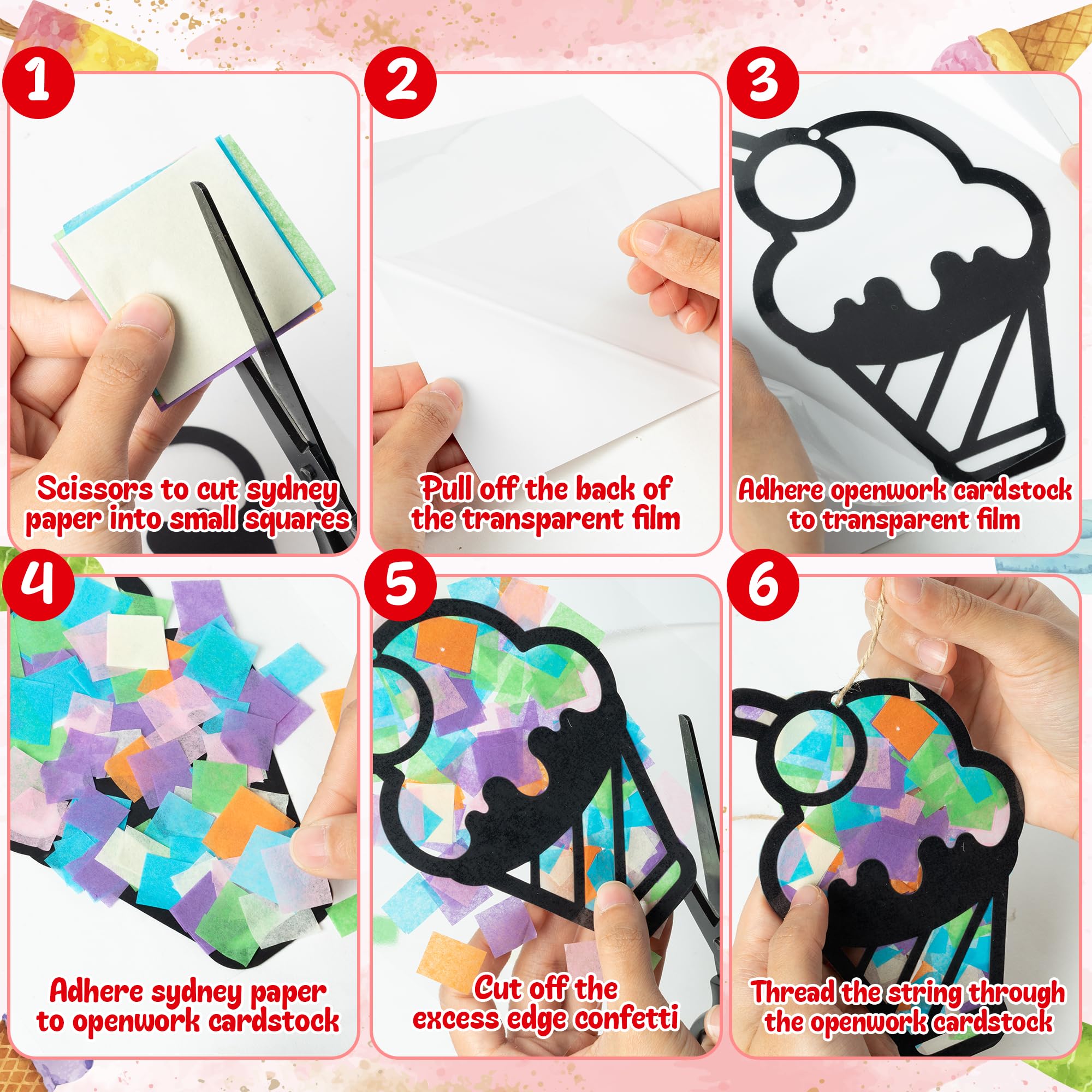 1
Scissors to cut sydney paper into small squares

2
Pull off the back of the transparent film

3
Adhere openwork cardstock to transparent film

4
Adhere sydney paper to openwork cardstock

5
Cut off the excess edge confetti

6
Thread the string through the openwork cardstock