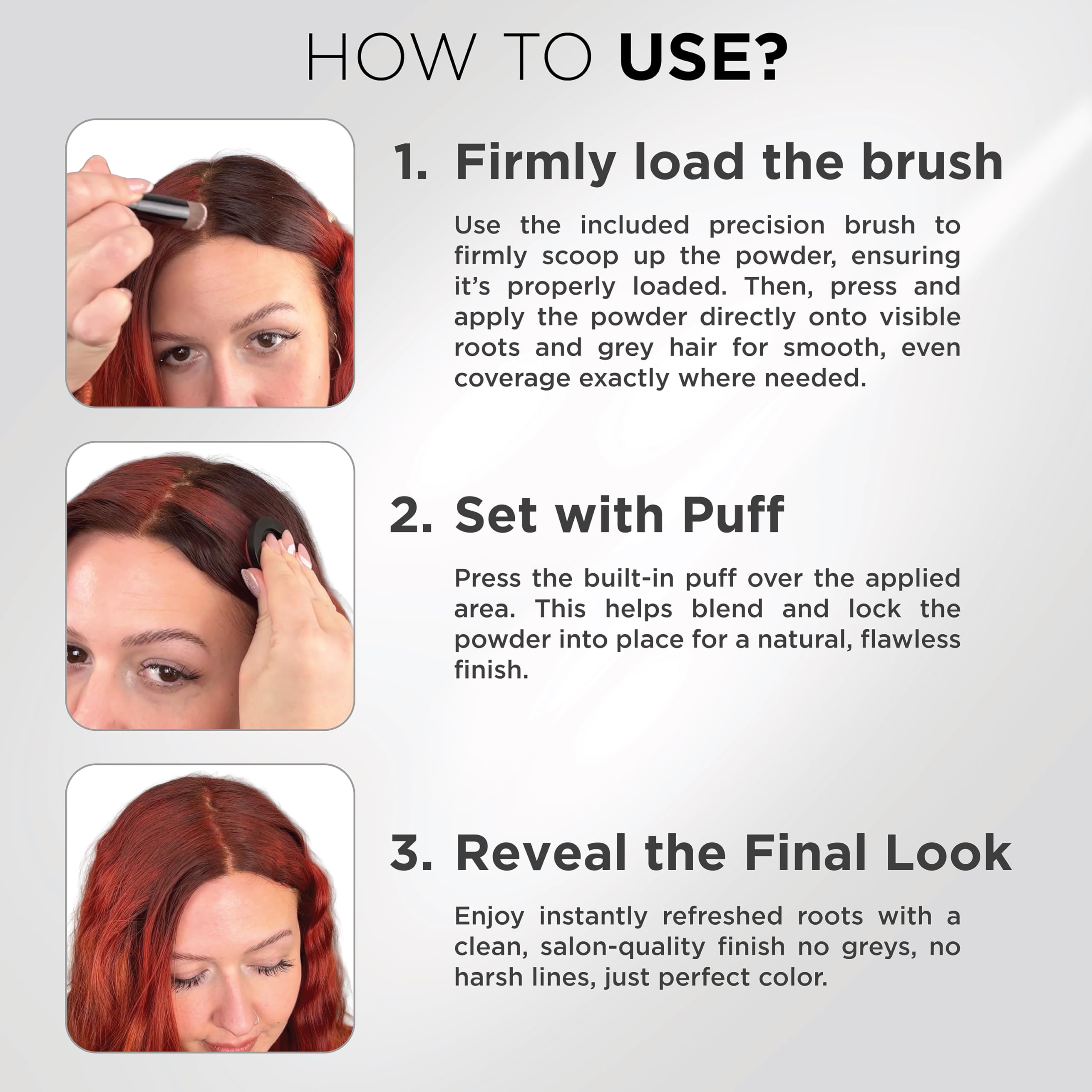 HOW TO USE?

1. Firmly load the brush

Use the included precision brush to firmly scoop up the powder, ensuring it's properly loaded. Then, press and apply the powder directly onto visible roots and grey hair for smooth, even coverage exactly where needed.

2. Set with Puff

Press the built-in puff over the applied area. This helps blend and lock the powder into place for a natural, flawless finish.

3. Reveal the Final Look

Enjoy instantly refreshed roots with a clean, salon-quality finish no greys, no harsh lines, just perfect color.