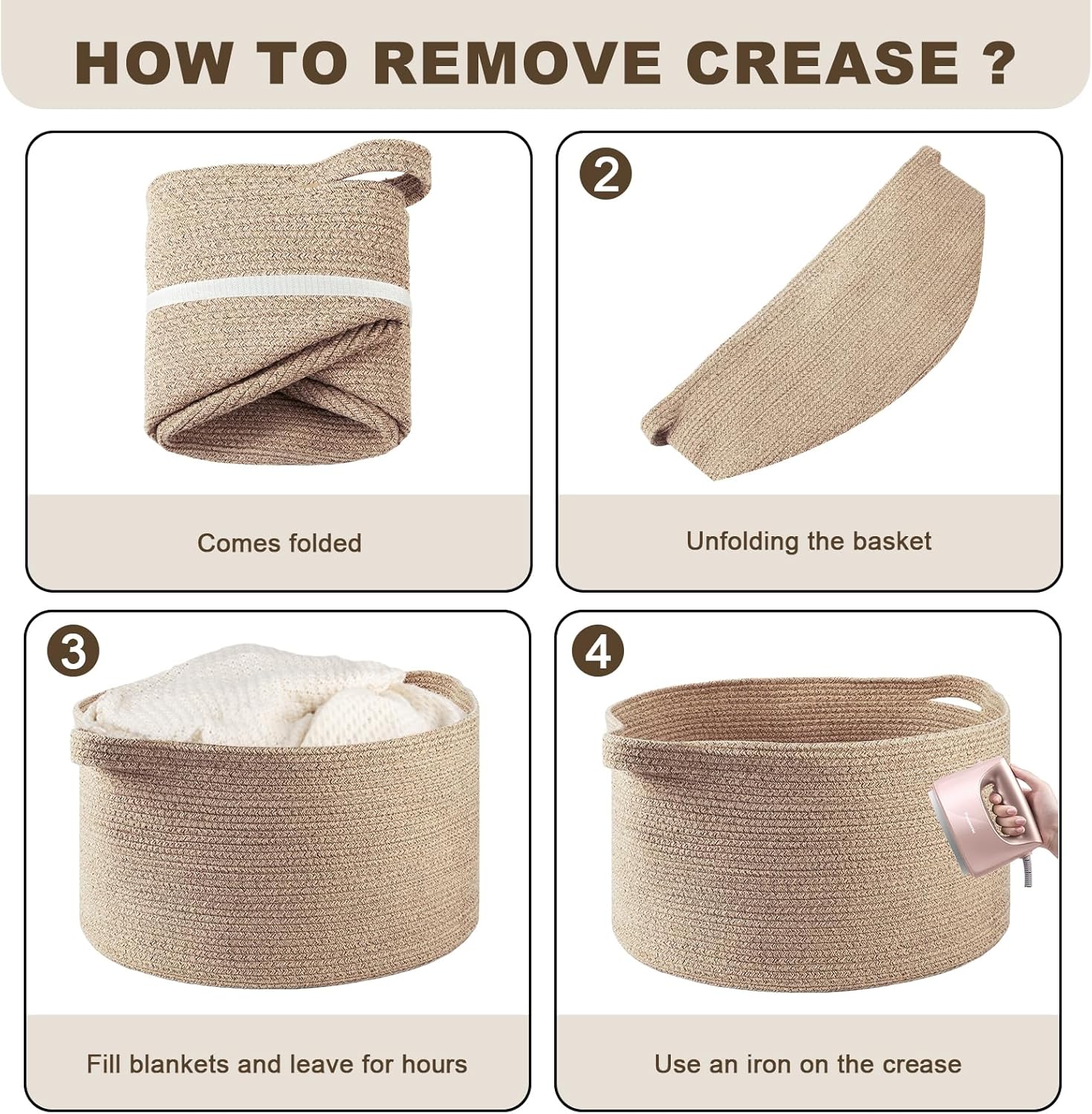 HOW TO REMOVE CREASE ?

Comes folded

2

Unfolding the basket

3

Fill blankets and leave for hours

4

Use an iron on the crease