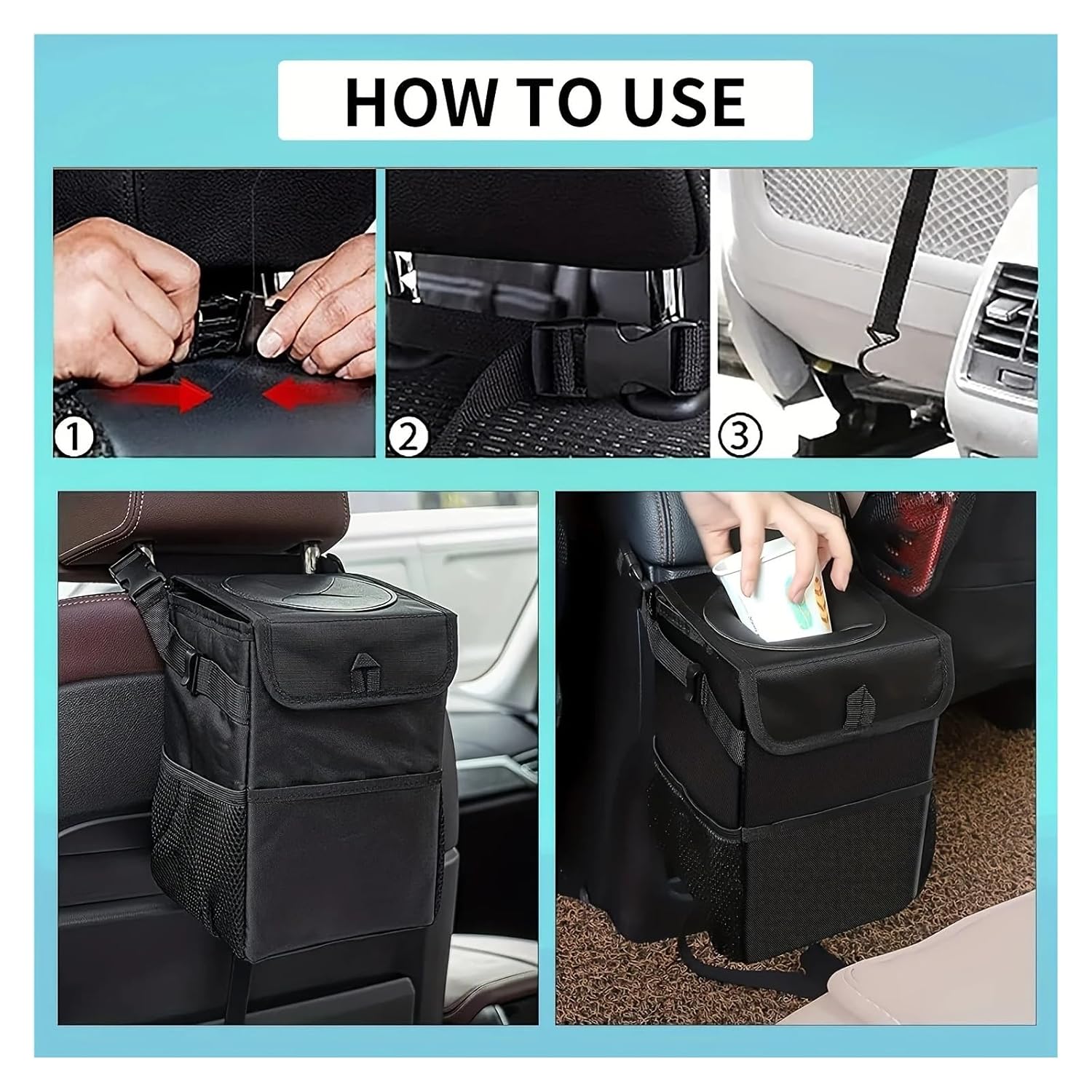 HOW TO USE

①

②

③