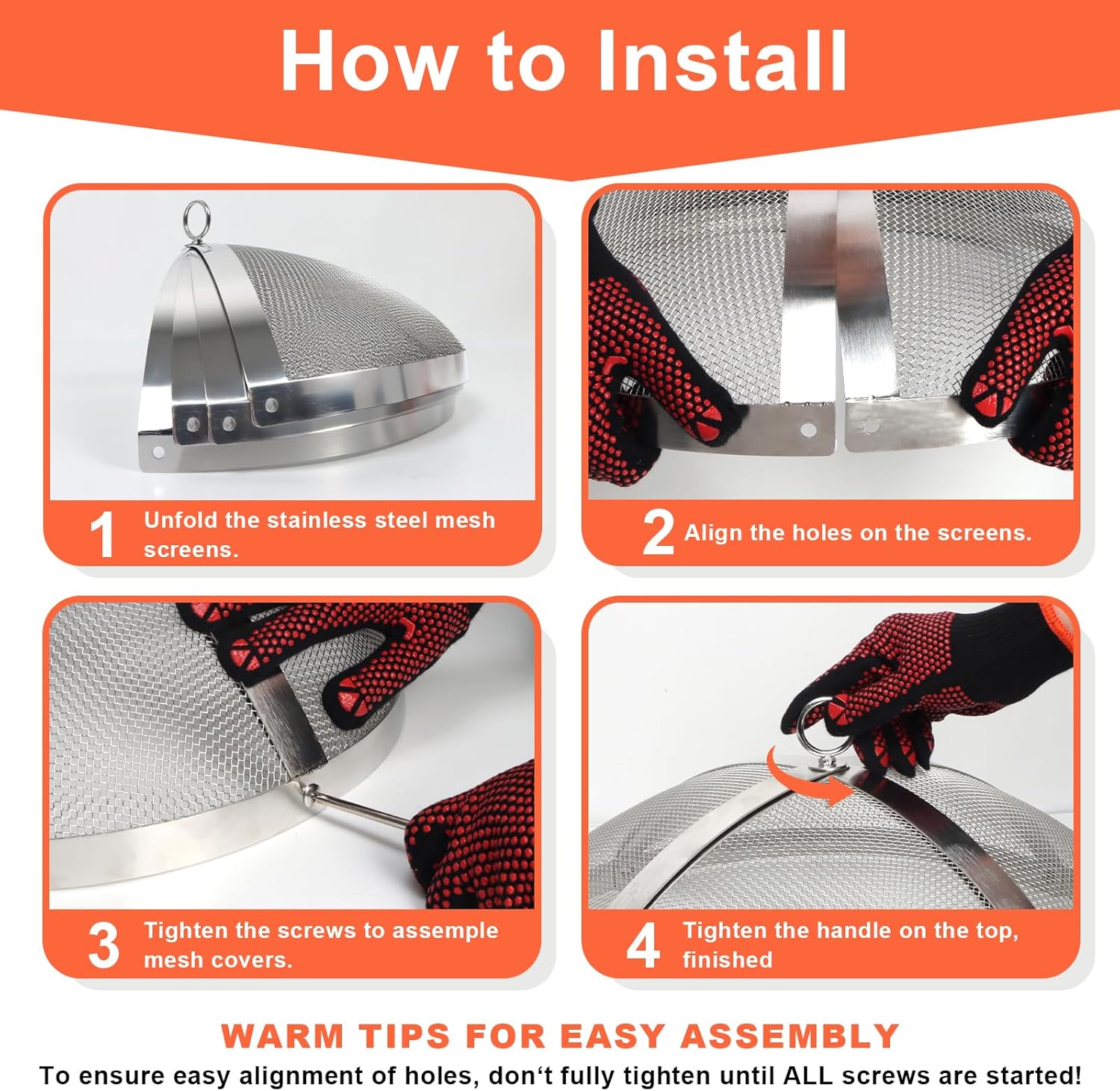 How to Install

1 Unfold the stainless steel mesh screens.

2 Align the holes on the screens.

3 Tighten the screws to assemple mesh covers.

4 Tighten the handle on the top, finished

WARM TIPS FOR EASY ASSEMBLY

To ensure easy alignment of holes, don‘t fully tighten until ALL screws are started!