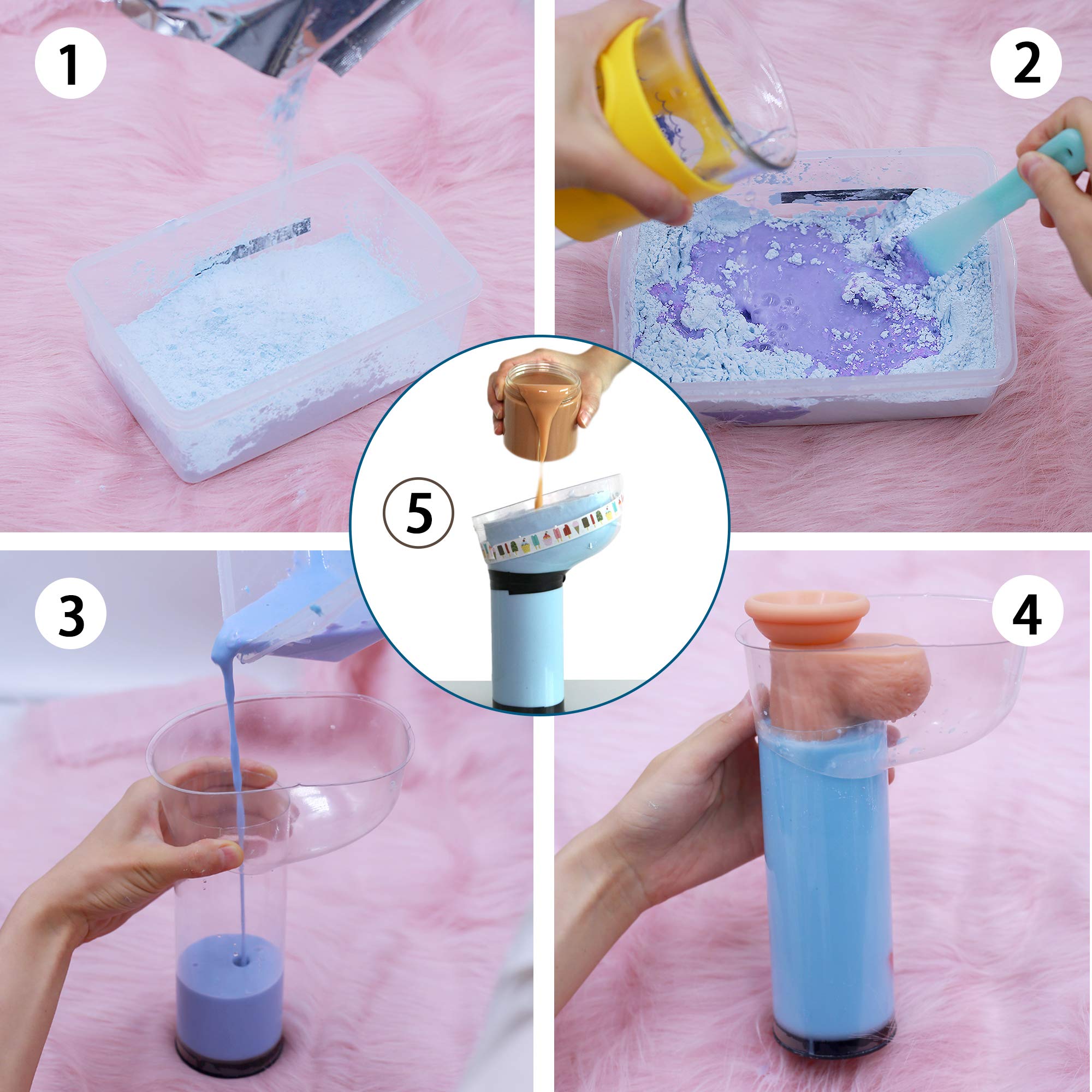 1

2

5

3

4