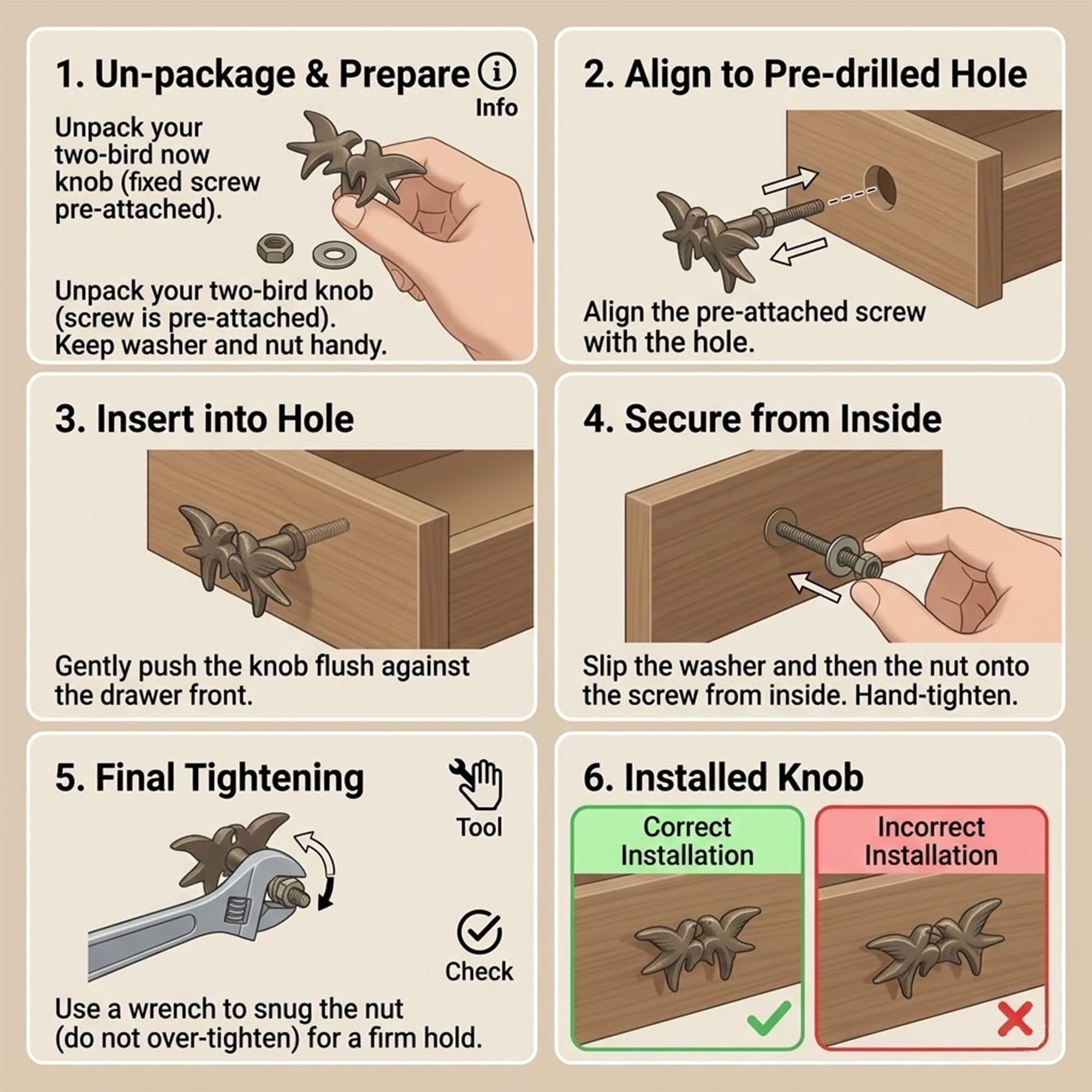 1. Un-package & Prepare

Info

Unpack your two-bird now knob (fixed screw pre-attached).

Unpack your two-bird knob (screw is pre-attached). Keep washer and nut handy.

2. Align to Pre-drilled Hole

Align the pre-attached screw with the hole.

3. Insert into Hole

Gently push the knob flush against the drawer front.

4. Secure from Inside

Slip the washer and then the nut onto the screw from inside. Hand-tighten.

5. Final Tightening

Tool

Check

Use a wrench to snug the nut (do not over-tighten) for a firm hold.

6. Installed Knob

Correct Installation

Incorrect Installation