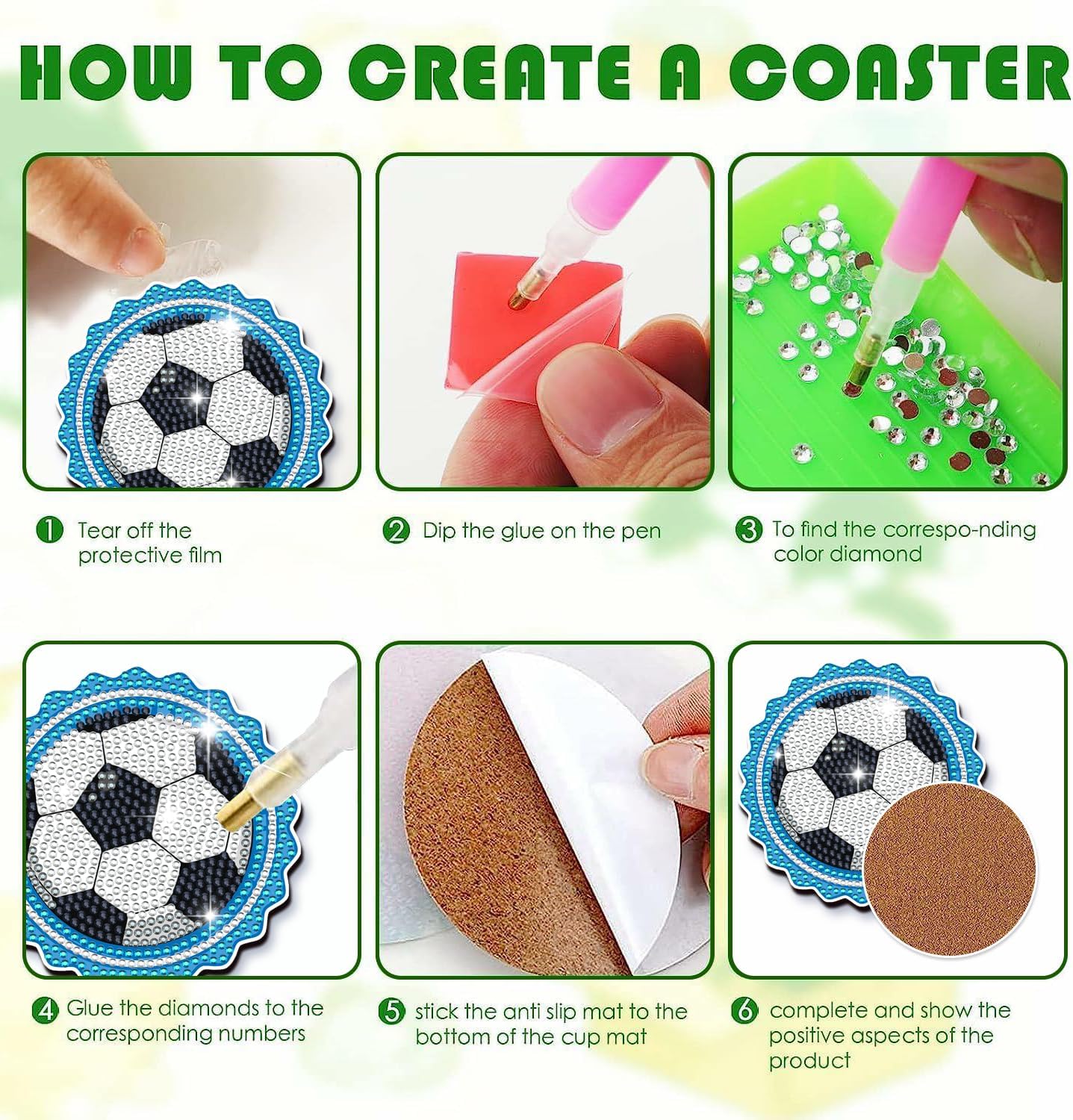 HOW TO CREATE A COASTER

1 Tear off the protective film

2 Dip the glue on the pen

3 To find the correspo-nding color diamond

4 Glue the diamonds to the corresponding numbers

5 stick the anti slip mat to the bottom of the cup mat

6 complete and show the positive aspects of the product