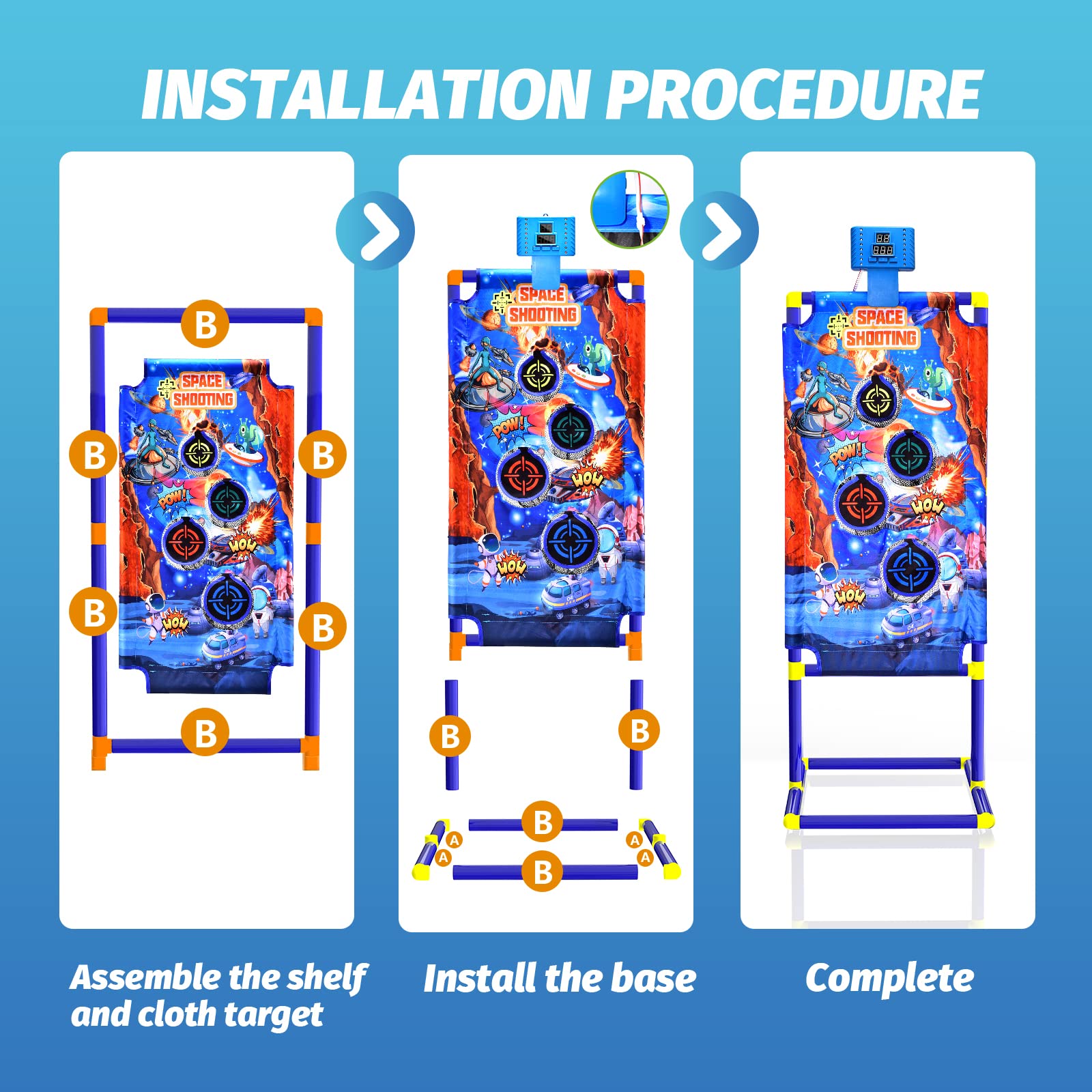 INSTALLATION PROCEDURE

B

SPACE SHOOTING

B B

POW!

WOW

B B

WOW

B

SPACE SHOOTING

POW!

WOW

WOW

B B

B

A A A A

B

SPACE SHOOTING

POW!

WOW

WOW

Assemble the shelf and cloth target

Install the base

Complete