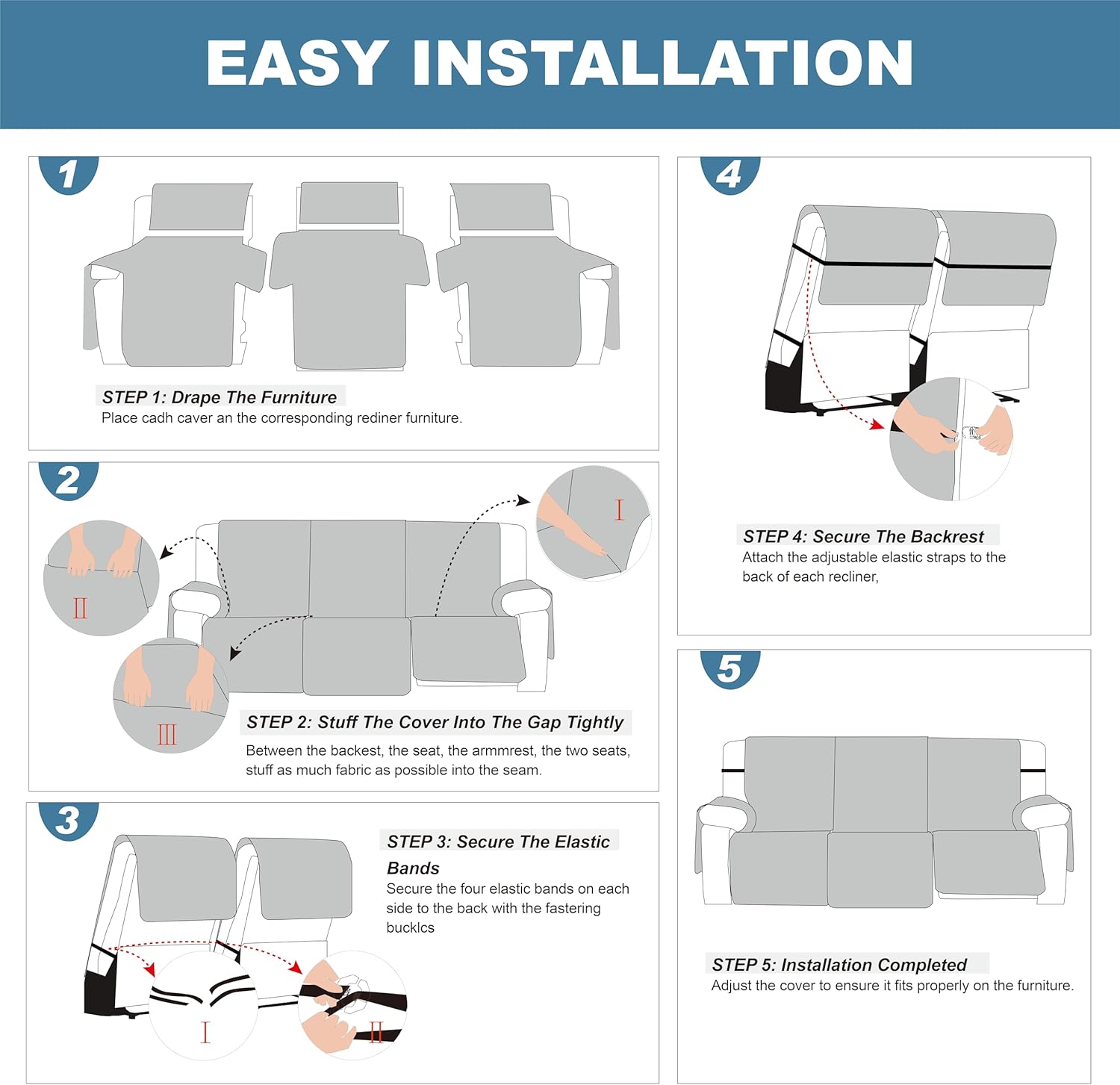 EASY INSTALLATION

1

STEP 1: Drape The Furniture
Place cadh caver an the corresponding rediner furniture.

2

II

III

I

STEP 2: Stuff The Cover Into The Gap Tightly
Between the backest, the seat, the armmrest, the two seats, stuff as much fabric as possible into the seam.

3

STEP 3: Secure The Elastic Bands
Secure the four elastic bands on each side to the back with the fastering bucklcs

I

II

4

STEP 4: Secure The Backrest
Attach the adjustable elastic straps to the back of each recliner,

5

STEP 5: Installation Completed
Adjust the cover to ensure it fits properly on the furniture.