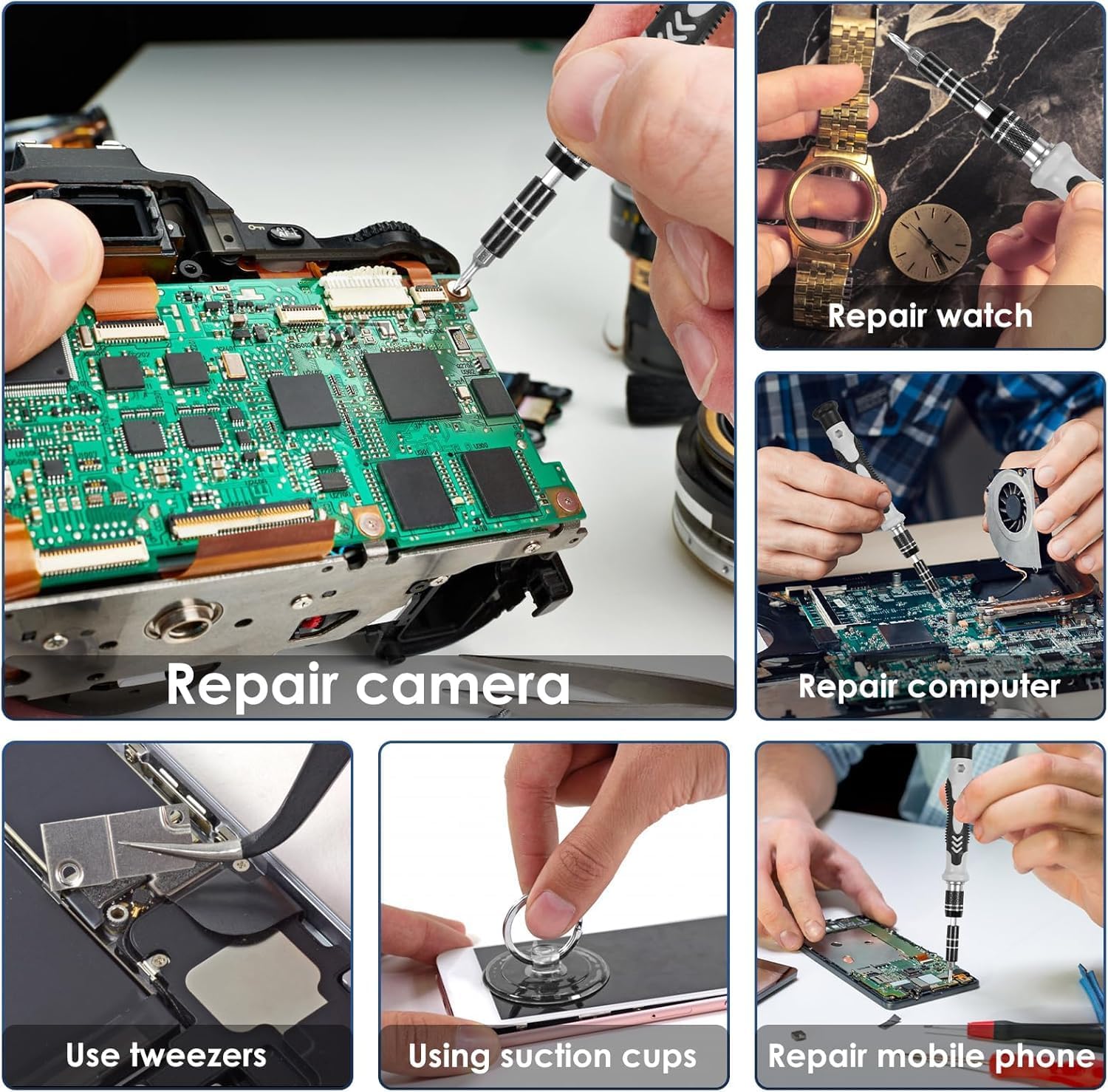 Repair camera

Repair watch

Repair computer

Use tweezers

Using suction cups

Repair mobile phone