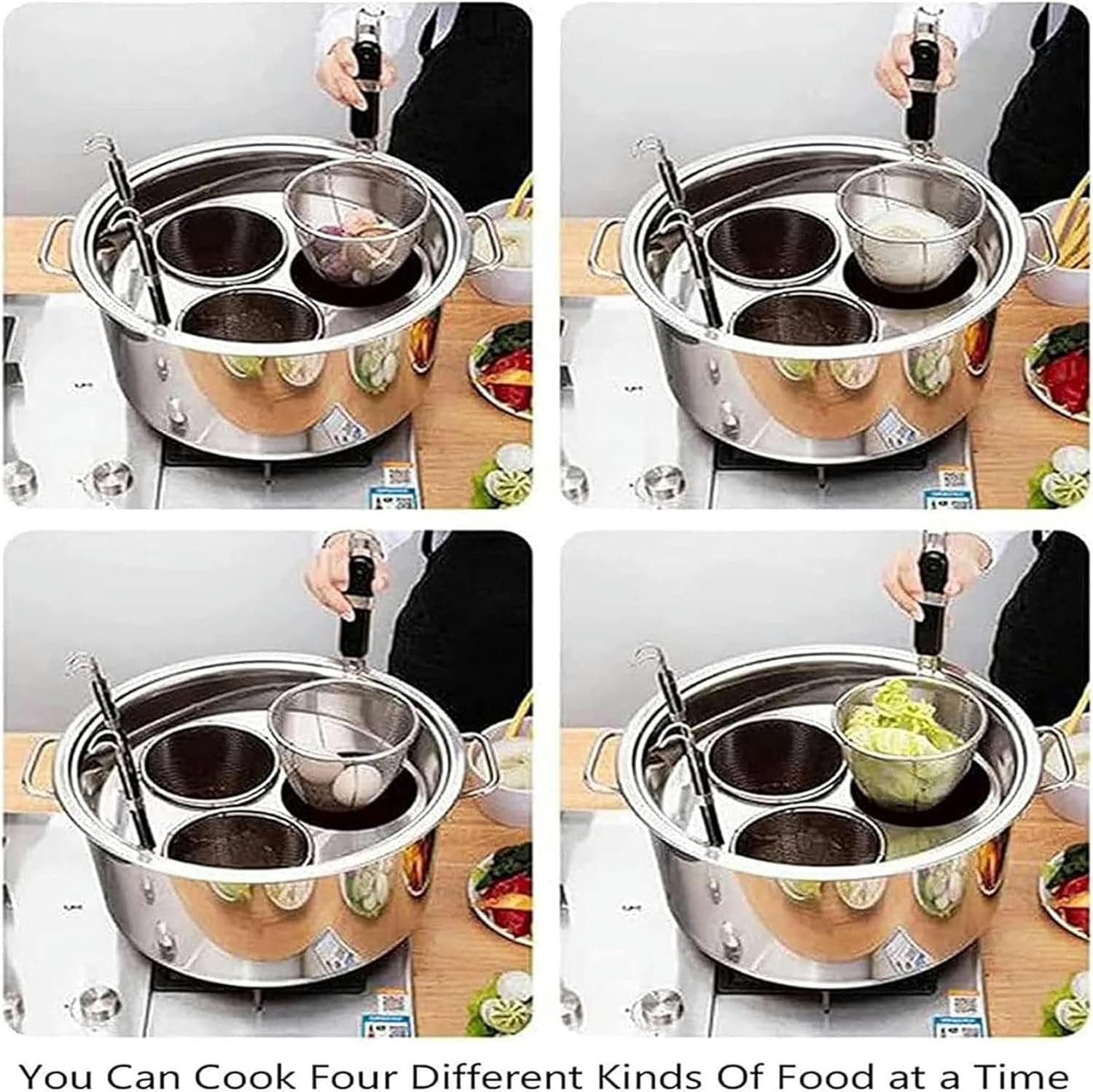 You Can Cook Four Different Kinds Of Food at a Time