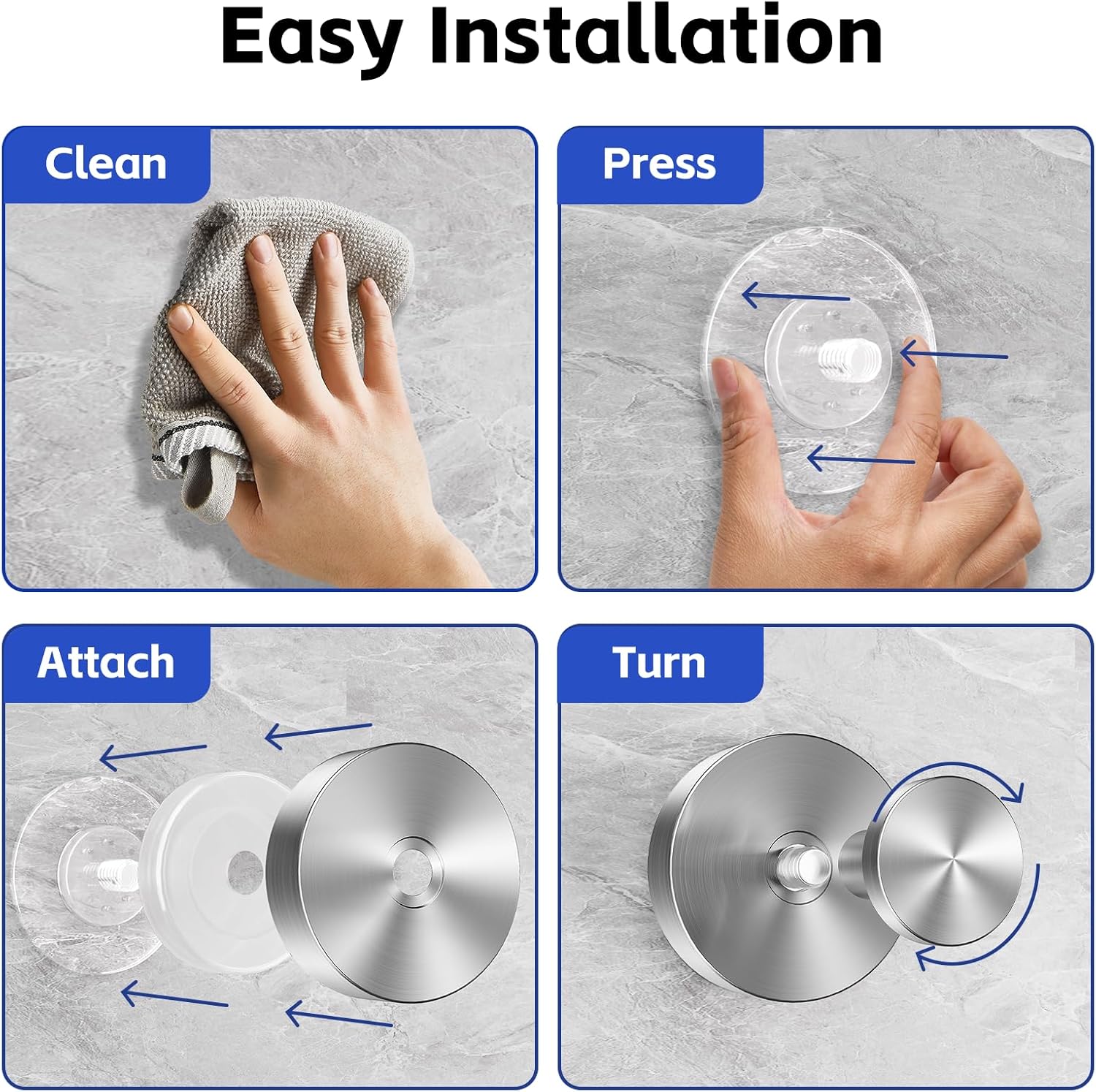 Easy Installation

Clean

Press

Attach

Turn