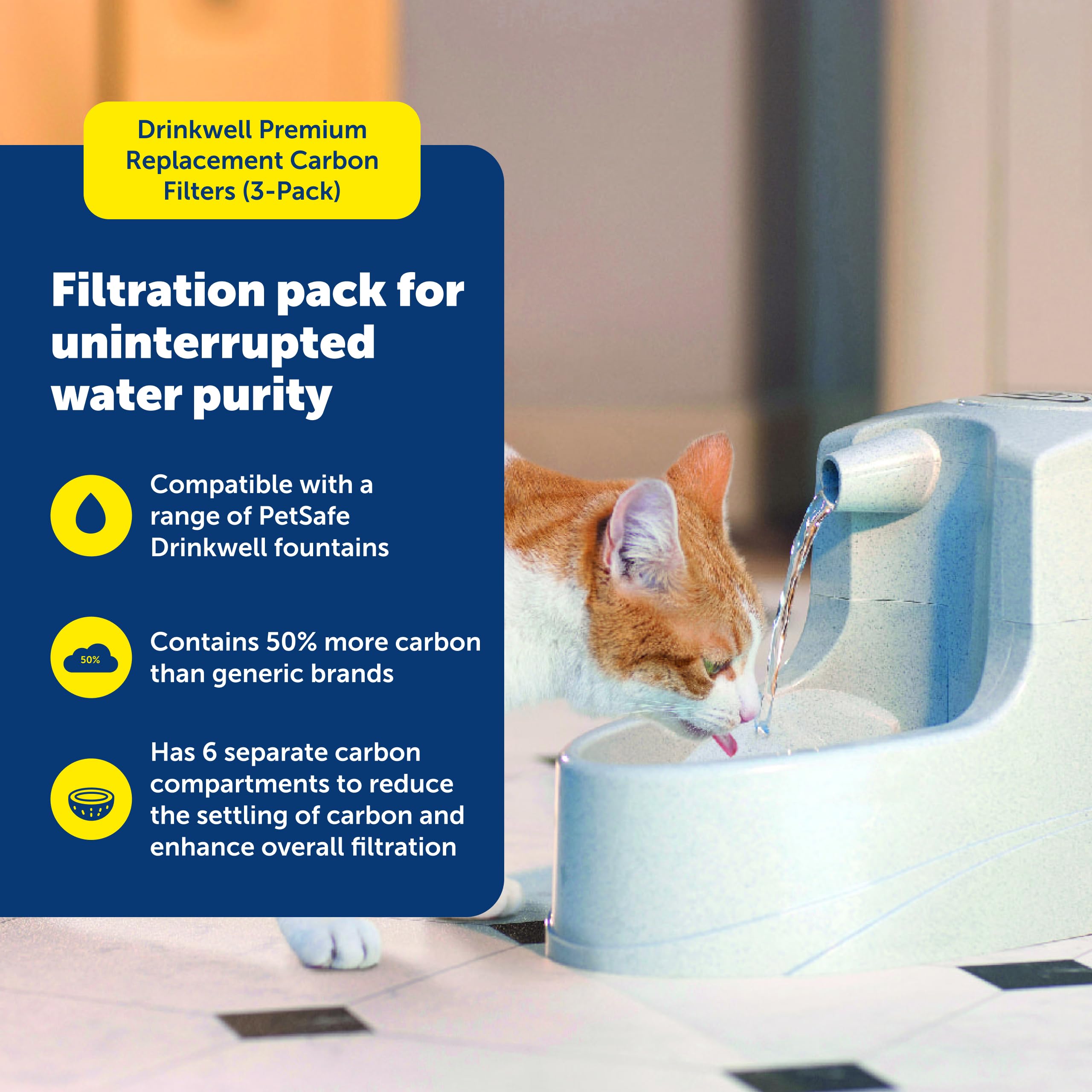 Drinkwell Premium Replacement Carbon Filters (3-Pack)

Filtration pack for uninterrupted water purity

Compatible with a range of PetSafe Drinkwell fountains

50%

Contains 50% more carbon than generic brands

Has 6 separate carbon compartments to reduce the settling of carbon and enhance overall filtration