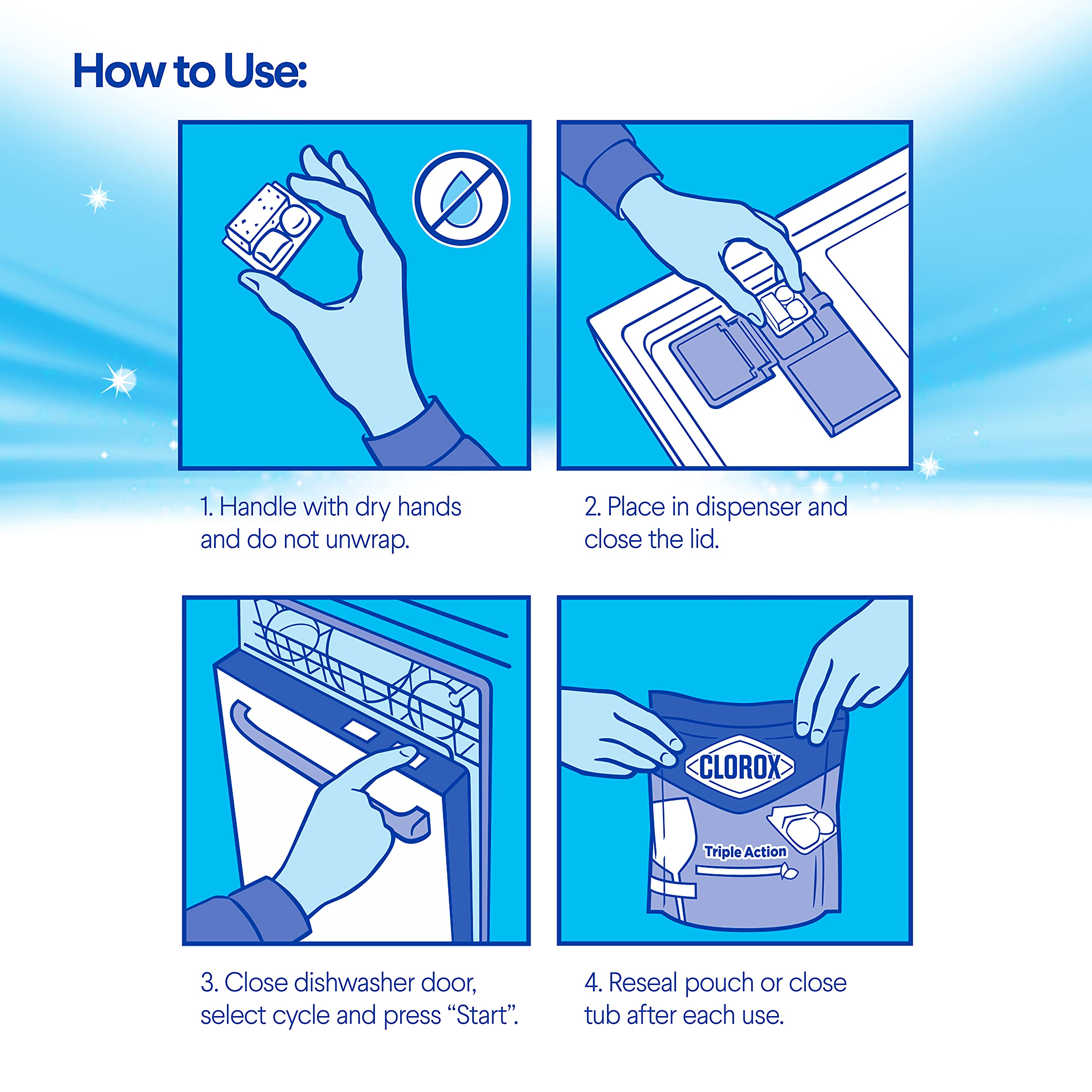 How to Use:

1. Handle with dry hands and do not unwrap.

2. Place in dispenser and close the lid.

3. Close dishwasher door, select cycle and press “Start”.

CLOROX
Triple Action

4. Reseal pouch or close tub after each use.