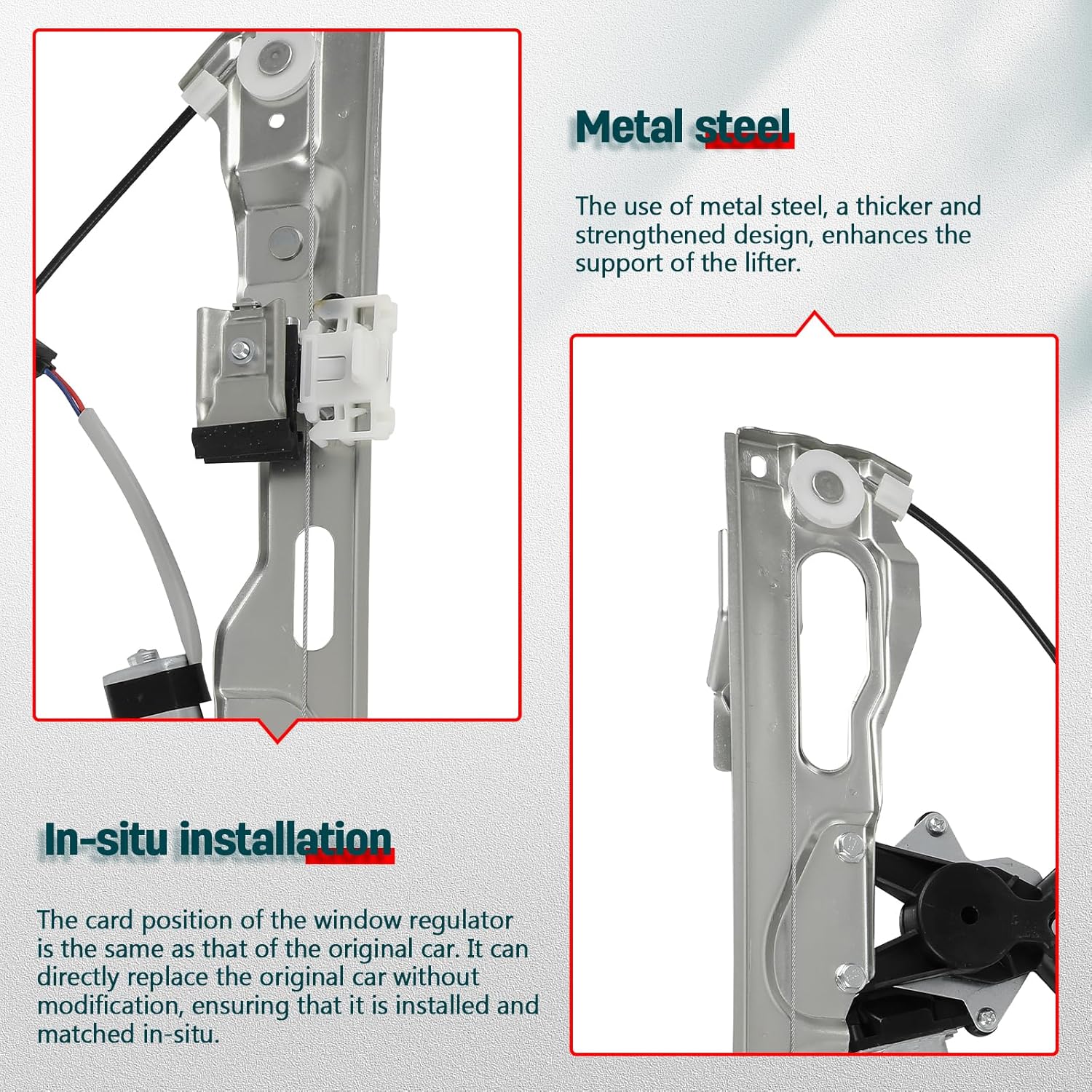 Metal steel

The use of metal steel, a thicker and strengthened design, enhances the support of the lifter.

In-situ installation

The card position of the window regulator is the same as that of the original car. It can directly replace the original car without modification, ensuring that it is installed and matched in-situ.