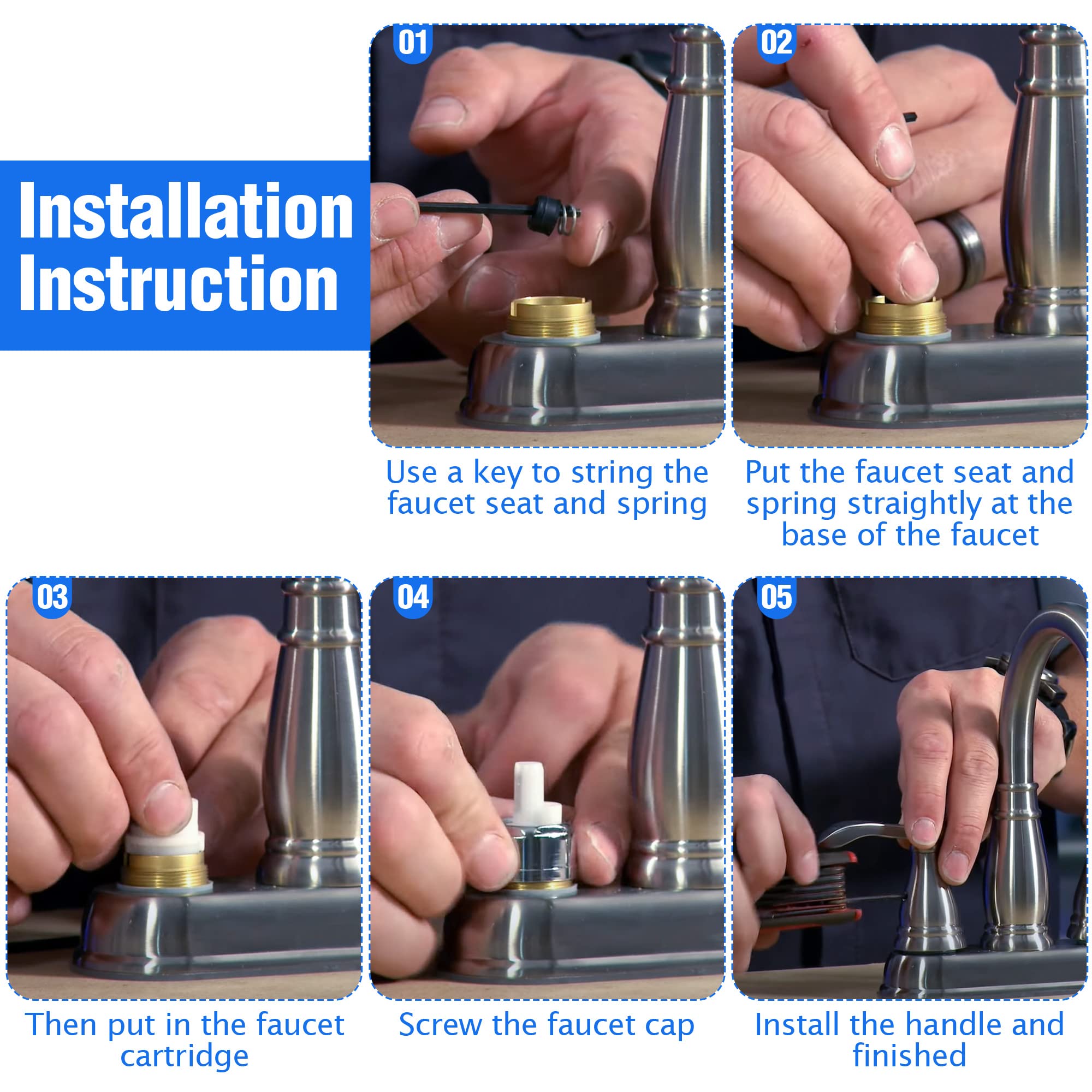 Installation Instruction

01

Use a key to string the faucet seat and spring

02

Put the faucet seat and spring straightly at the base of the faucet

03

Then put in the faucet cartridge

04

Screw the faucet cap

05

Install the handle and finished