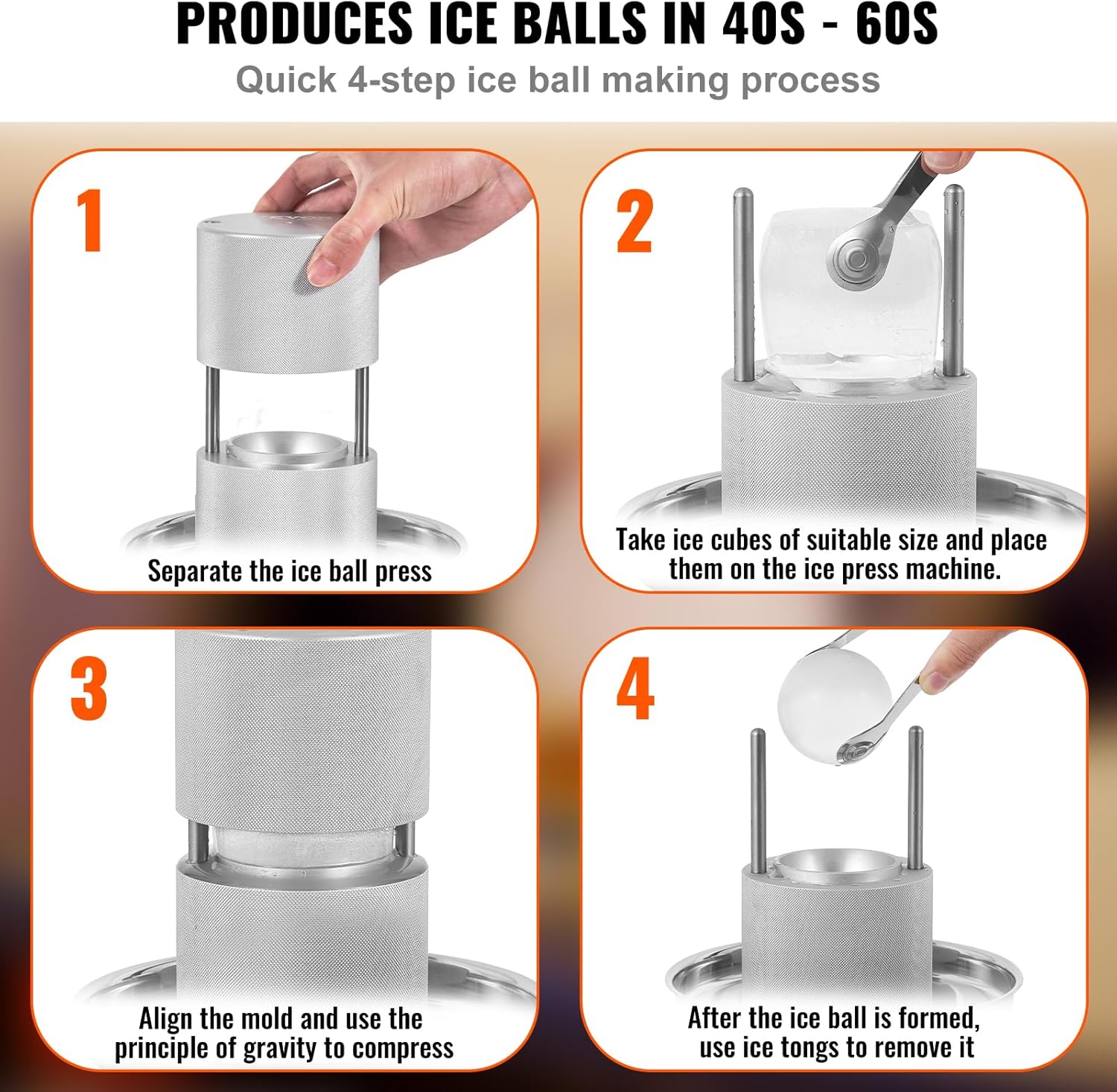 PRODUCES ICE BALLS IN 40S - 60S

Quick 4-step ice ball making process

1

Separate the ice ball press

2

Take ice cubes of suitable size and place them on the ice press machine.

3

Align the mold and use the principle of gravity to compress

4

After the ice ball is formed, use ice tongs to remove it