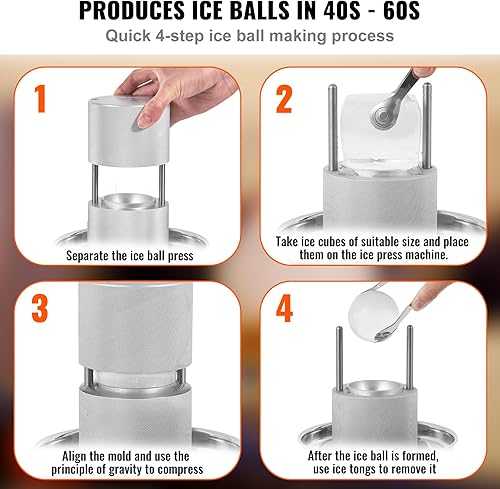 PRODUCES ICE BALLS IN 40S - 60S

Quick 4-step ice ball making process

1

Separate the ice ball press

2

Take ice cubes of suitable size and place them on the ice press machine.

3

Align the mold and use the principle of gravity to compress

4

After the ice ball is formed, use ice tongs to remove it