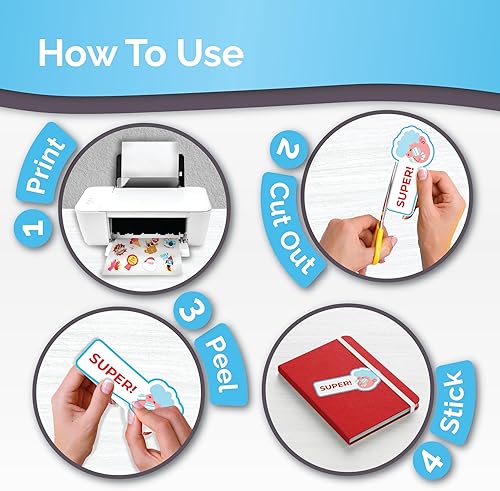 How To Use

1 Print

2 Cut Out

SUPER!

3 Peel

SUPER!

4 Stick

SUPER!