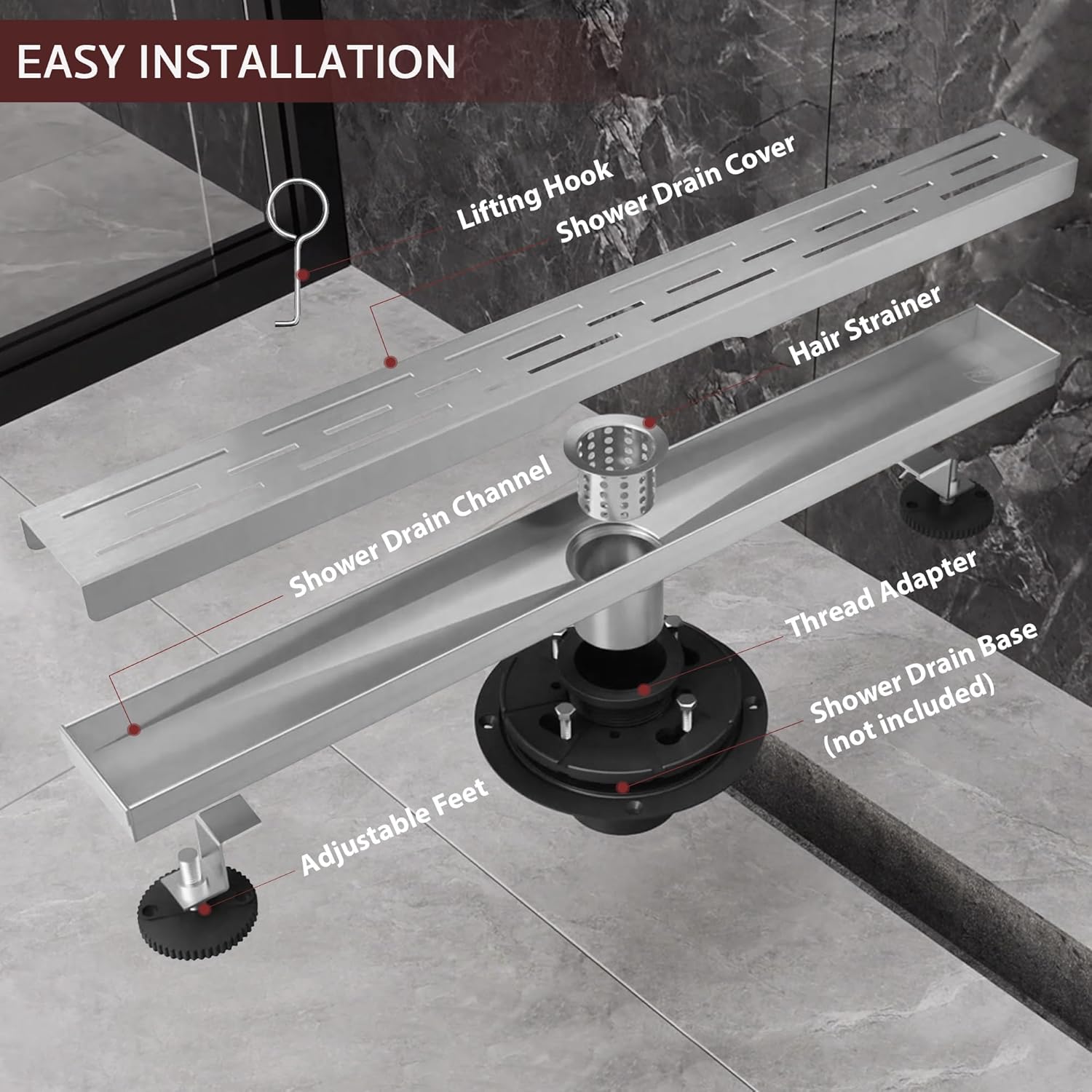 EASY INSTALLATION

Lifting Hook

Shower Drain Cover

Hair Strainer

Shower Drain Channel

Thread Adapter

Shower Drain Base (not included)

Adjustable Feet