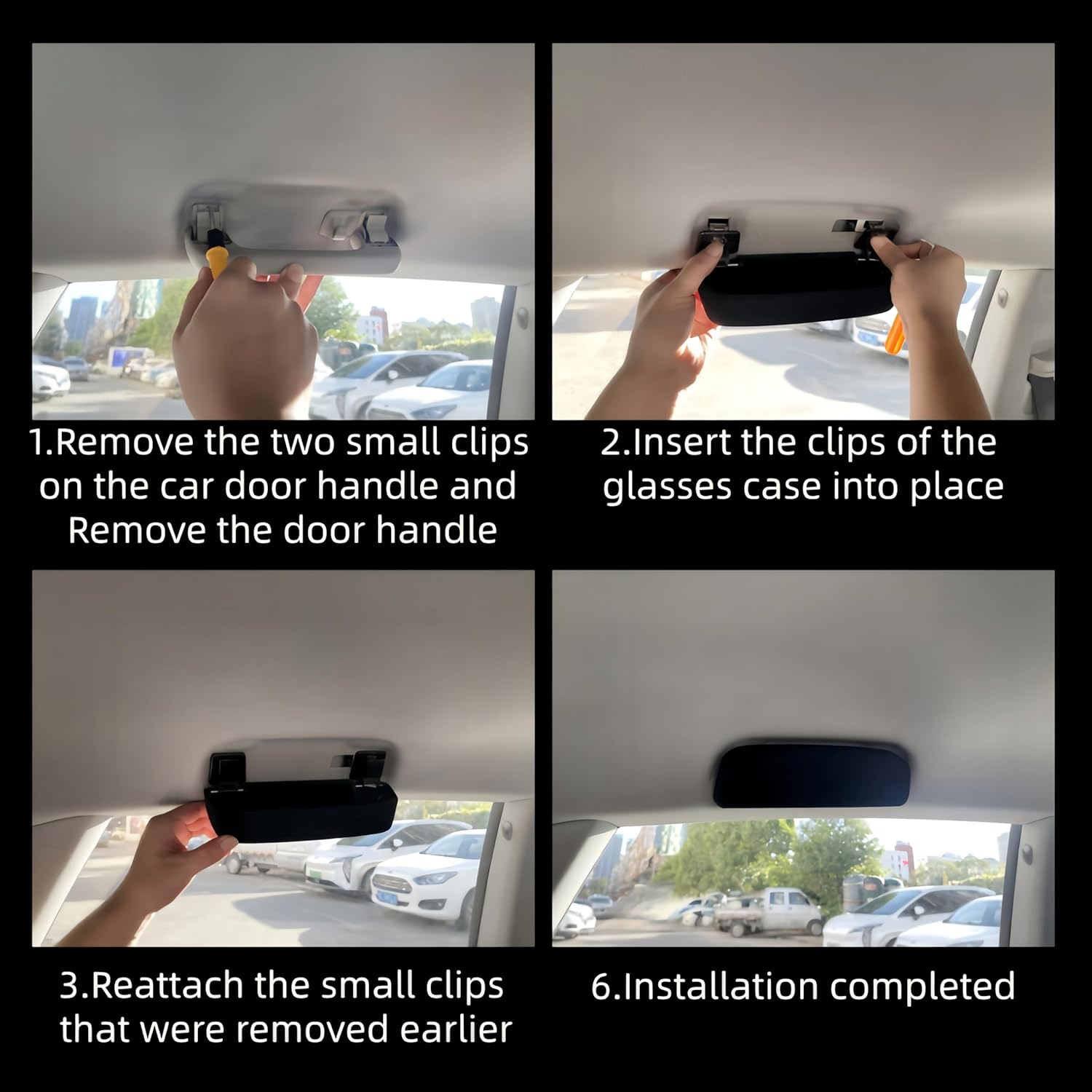 1.Remove the two small clips on the car door handle and Remove the door handle

2.Insert the clips of the glasses case into place

3.Reattach the small clips that were removed earlier

6.Installation completed