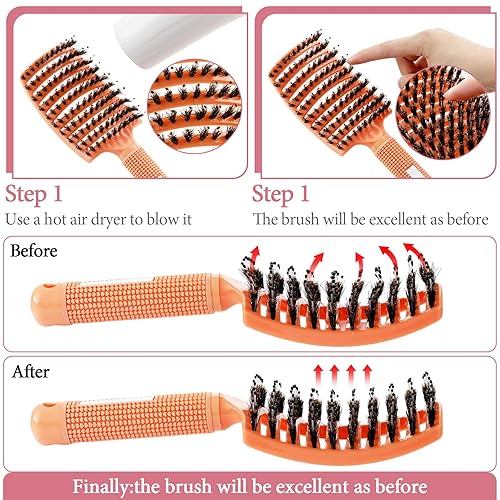 Step 1
Use a hot air dryer to blow it

Step 1
The brush will be excellent as before

Before

After

Finally:the brush will be excellent as before