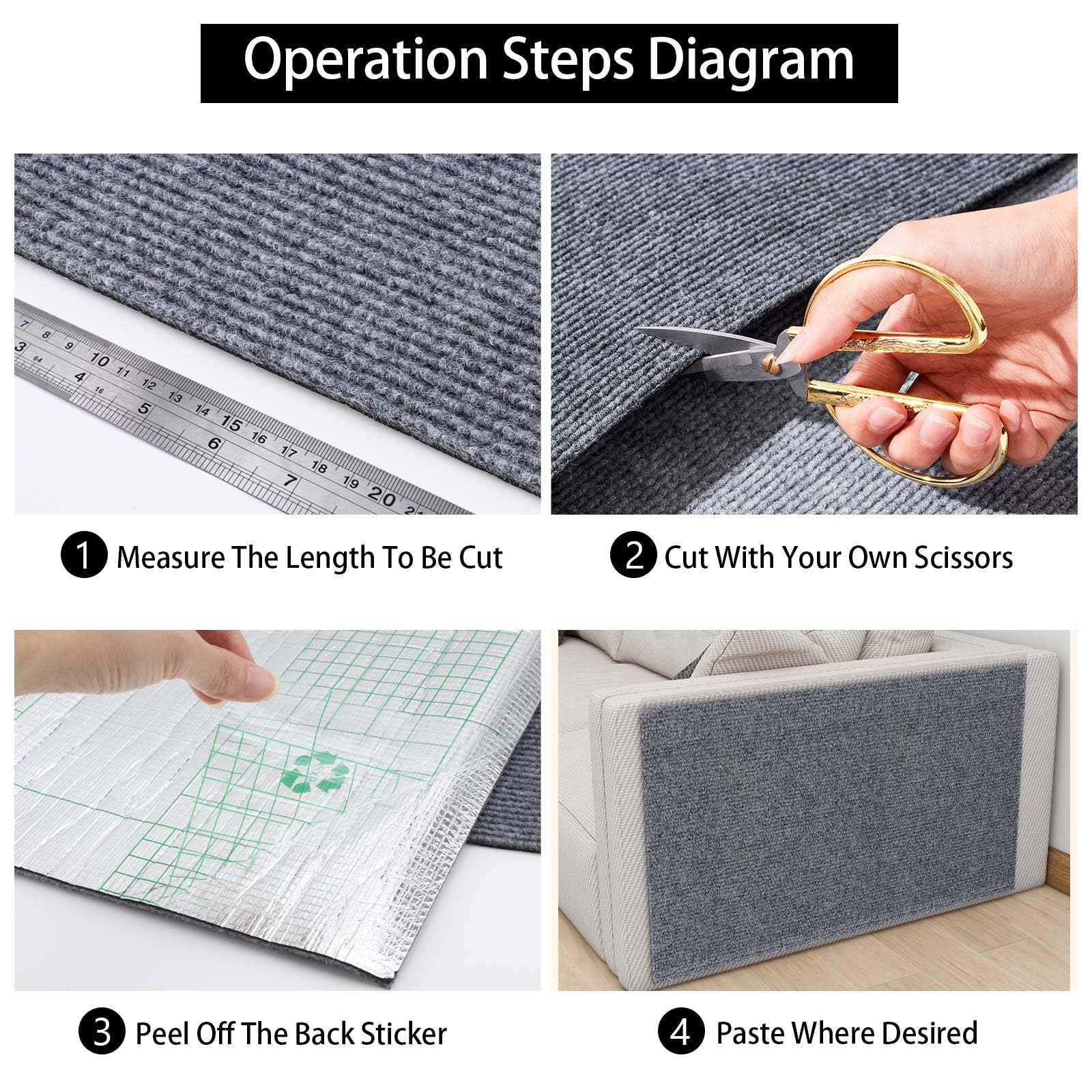 Operation Steps Diagram

7 8 9 10 11 12 13 14 15 16 17 18 19 20 21
3 4 5 6 7

1 Measure The Length To Be Cut

2 Cut With Your Own Scissors

3 Peel Off The Back Sticker

4 Paste Where Desired