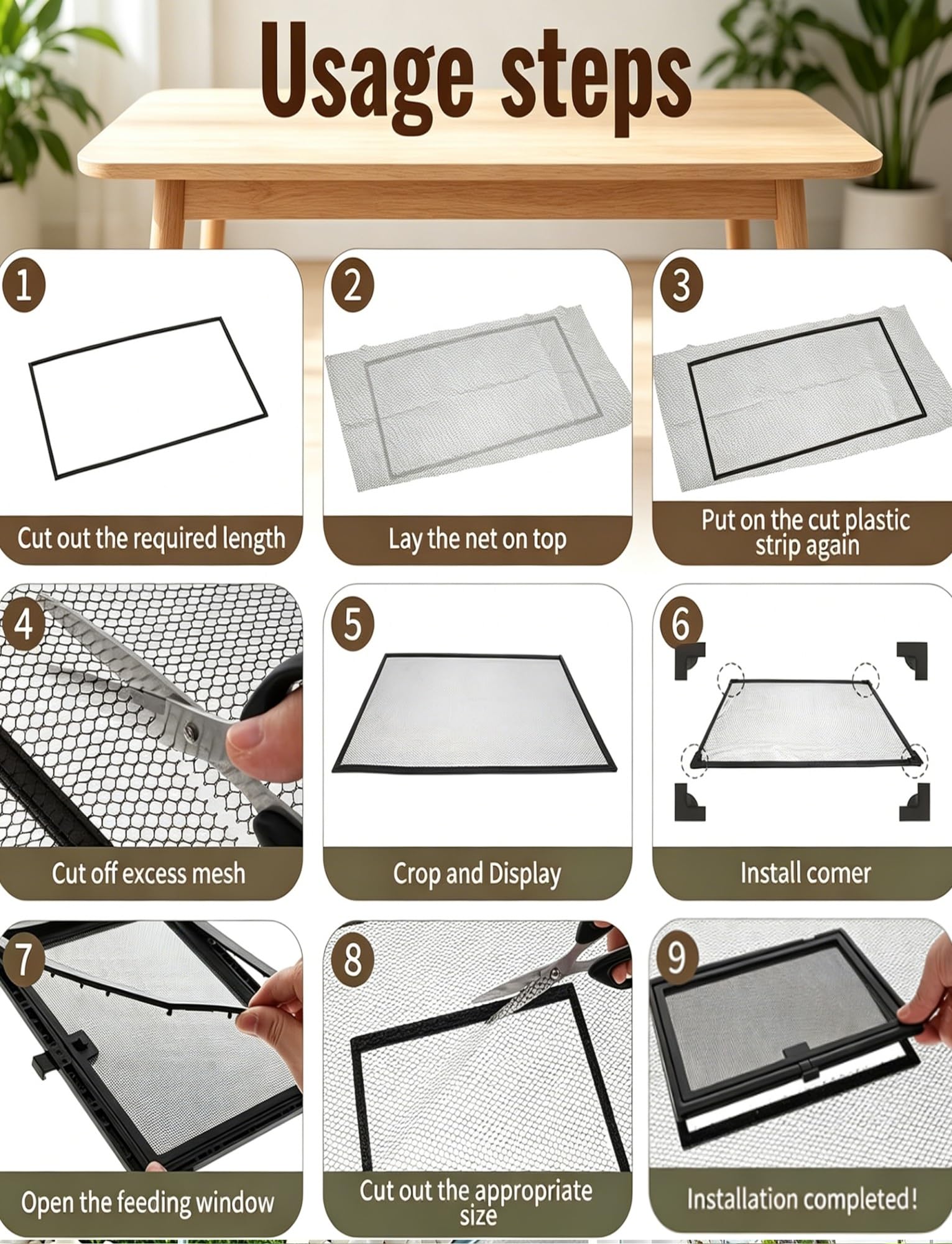 Usage steps

1
Cut out the required length

2
Lay the net on top

3
Put on the cut plastic strip again

4
Cut off excess mesh

5
Crop and Display

6
Install comer

7
Open the feeding window

8
Cut out the appropriate size

9
Installation completed!