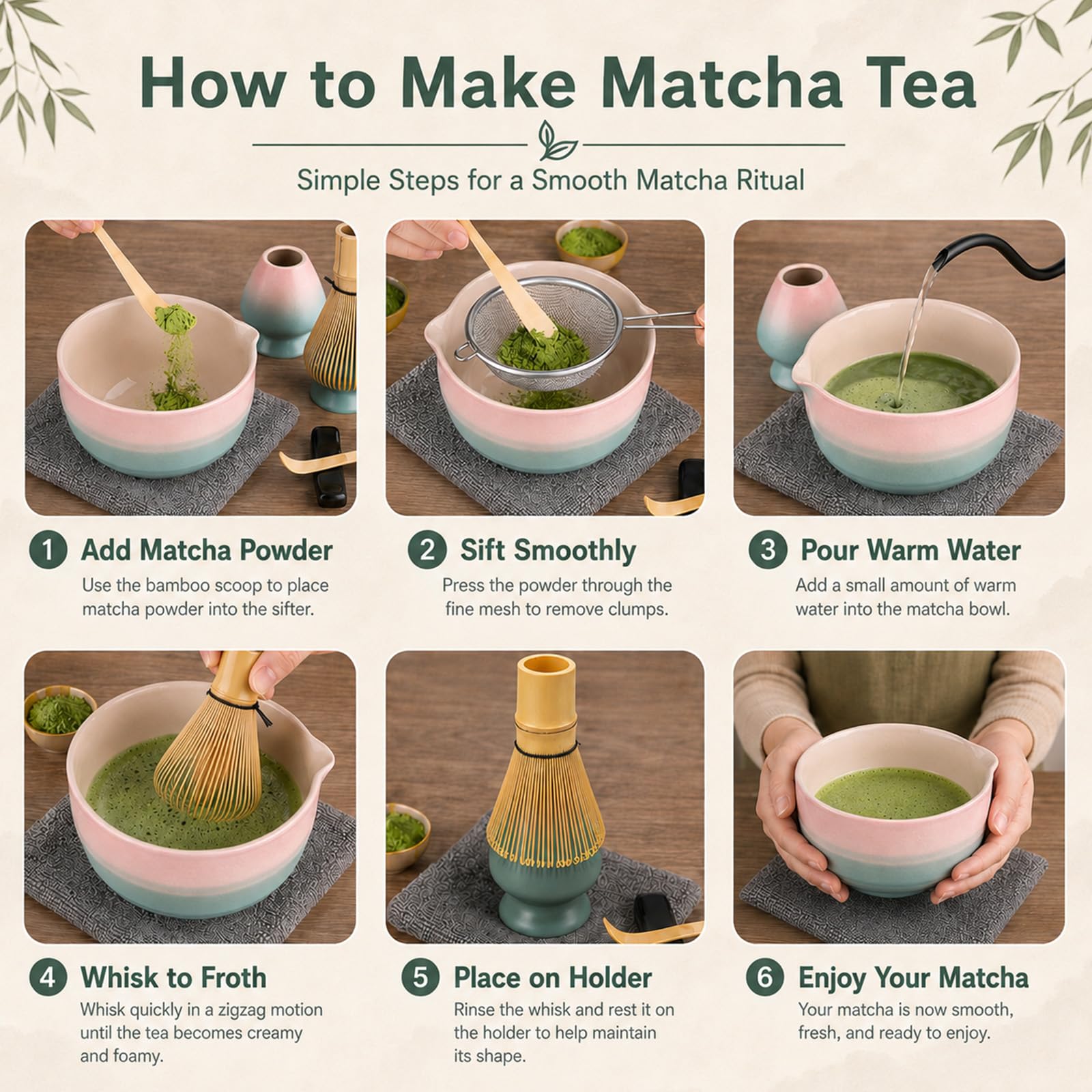 How to Make Matcha Tea

Simple Steps for a Smooth Matcha Ritual

1 Add Matcha Powder
Use the bamboo scoop to place matcha powder into the sifter.

2 Sift Smoothly
Press the powder through the fine mesh to remove clumps.

3 Pour Warm Water
Add a small amount of warm water into the matcha bowl.

4 Whisk to Froth
Whisk quickly in a zigzag motion until the tea becomes creamy and foamy.

5 Place on Holder
Rinse the whisk and rest it on the holder to help maintain its shape.

6 Enjoy Your Matcha
Your matcha is now smooth, fresh, and ready to enjoy.